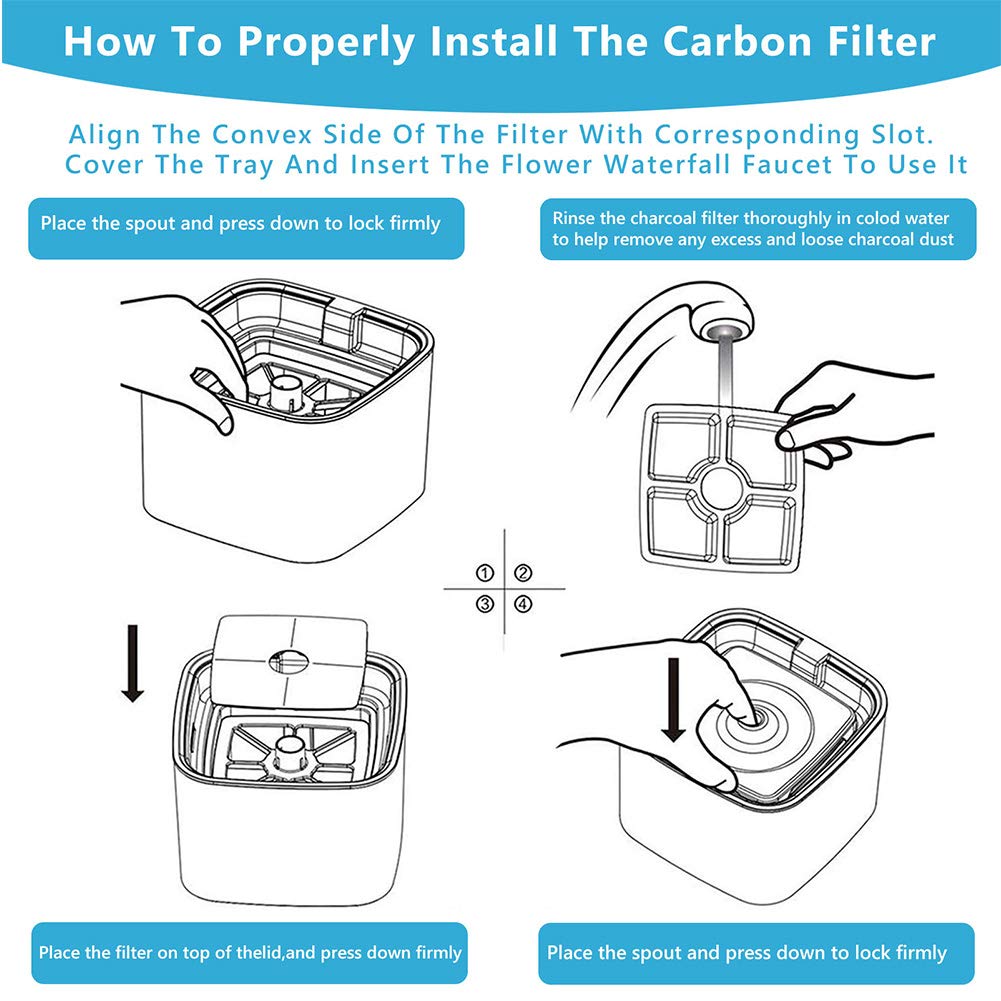 How To Properly Install The Carbon Filter

Align The Convex Side Of The Filter With Corresponding Slot. Cover The Tray And Insert The Flower Waterfall Faucet To Use It

Place the spout and press down to lock firmly

Rinse the charcoal filter thoroughly in colod water to help remove any excess and loose charcoal dust

① ②
③ ④

Place the filter on top of thelid,and press down firmly

Place the spout and press down to lock firmly