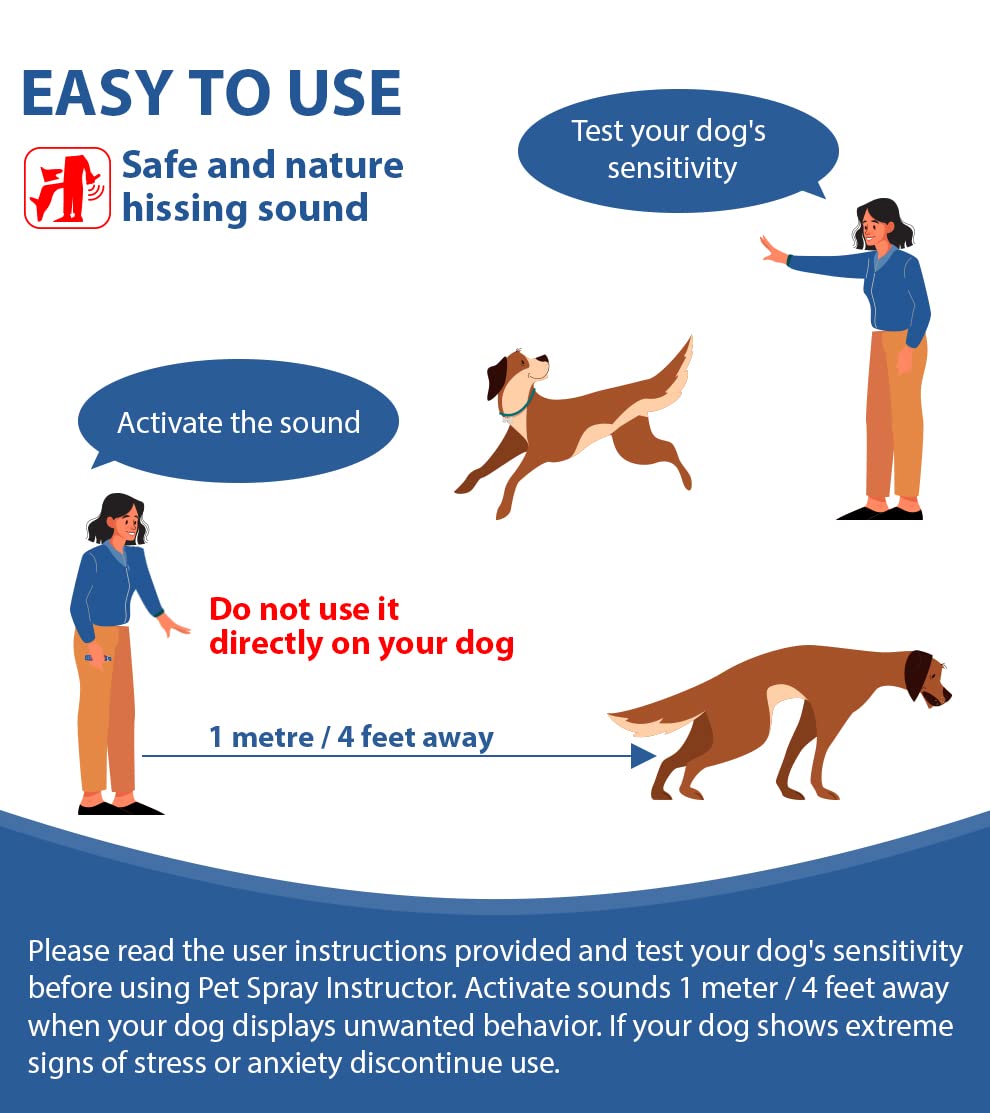 EASY TO USE

Safe and nature hissing sound

Test your dog's sensitivity

Activate the sound

Do not use it directly on your dog

1 metre / 4 feet away

Please read the user instructions provided and test your dog's sensitivity before using Pet Spray Instructor. Activate sounds 1 meter / 4 feet away when your dog displays unwanted behavior. If your dog shows extreme signs of stress or anxiety discontinue use.