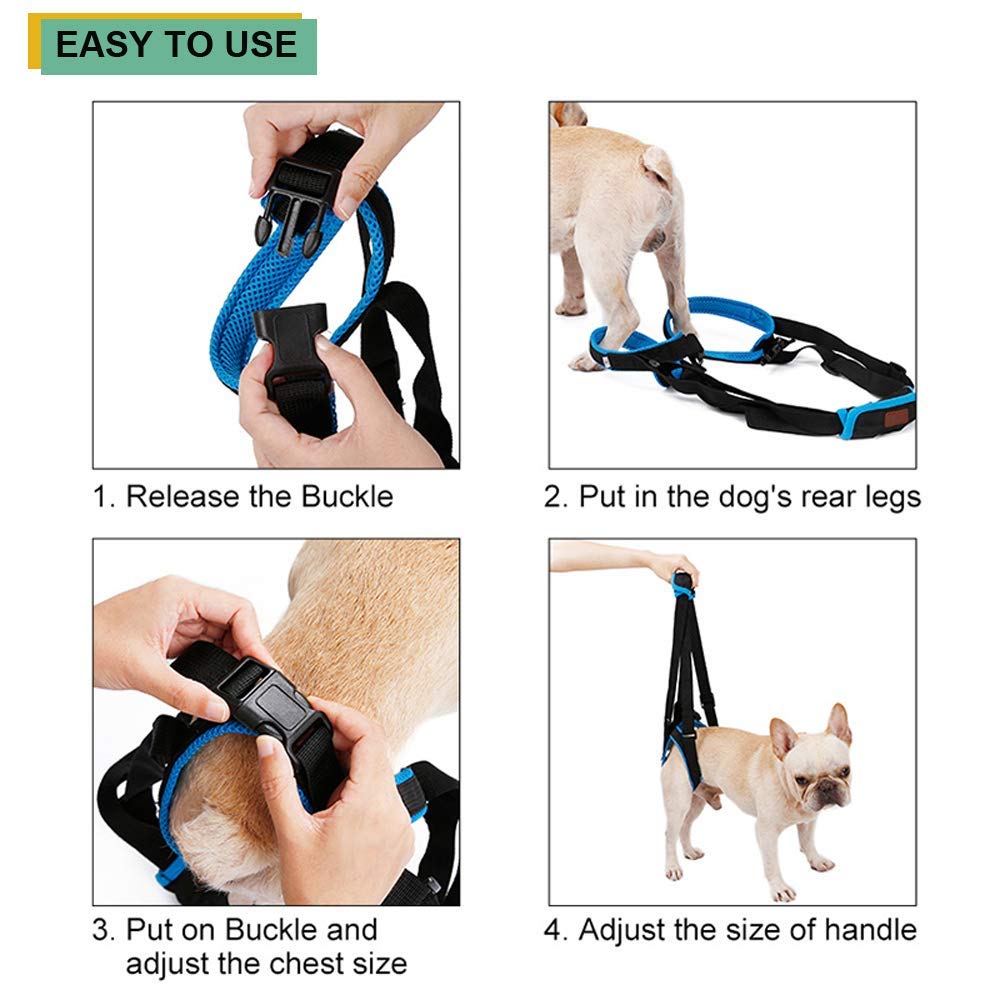 EASY TO USE

1. Release the Buckle

2. Put in the dog's rear legs

3. Put on Buckle and adjust the chest size

4. Adjust the size of handle