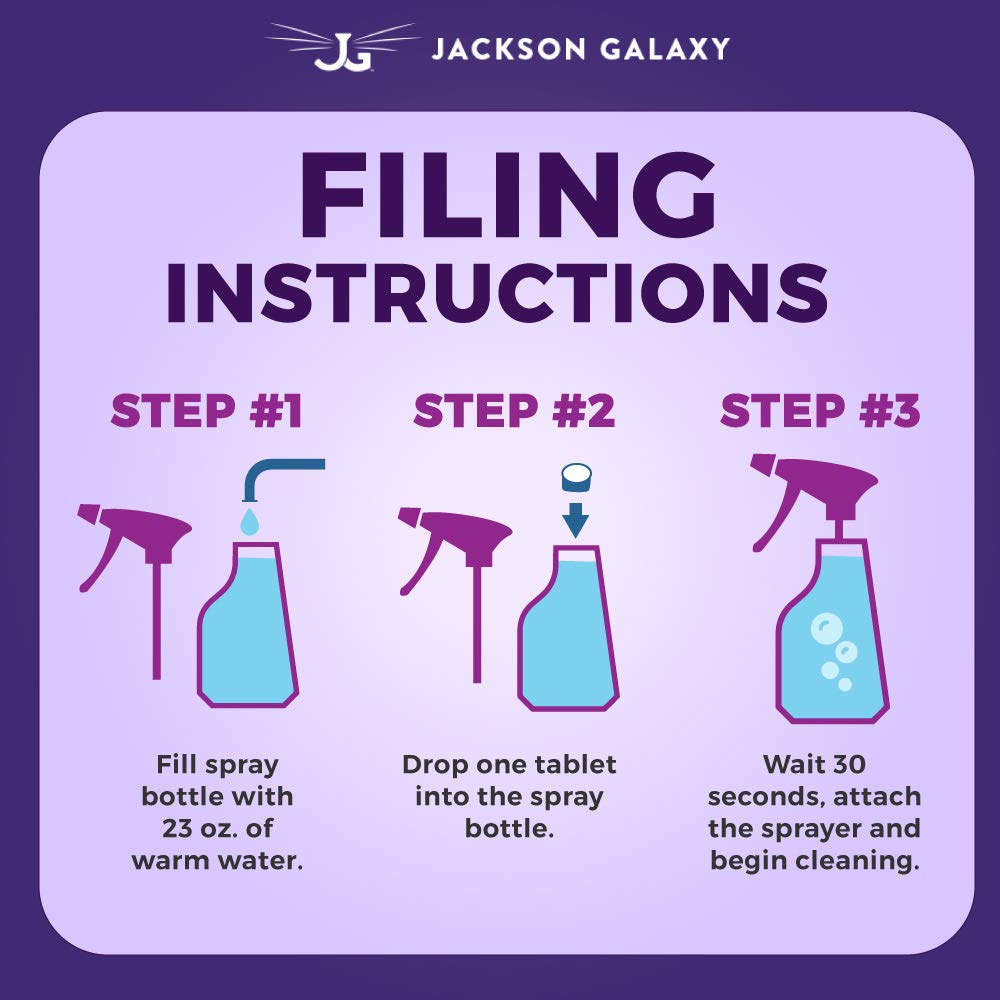 JG JACKSON GALAXY

FILING INSTRUCTIONS

STEP #1

Fill spray bottle with 23 oz. of warm water.

STEP #2

Drop one tablet into the spray bottle.

STEP #3

Wait 30 seconds, attach the sprayer and begin cleaning.