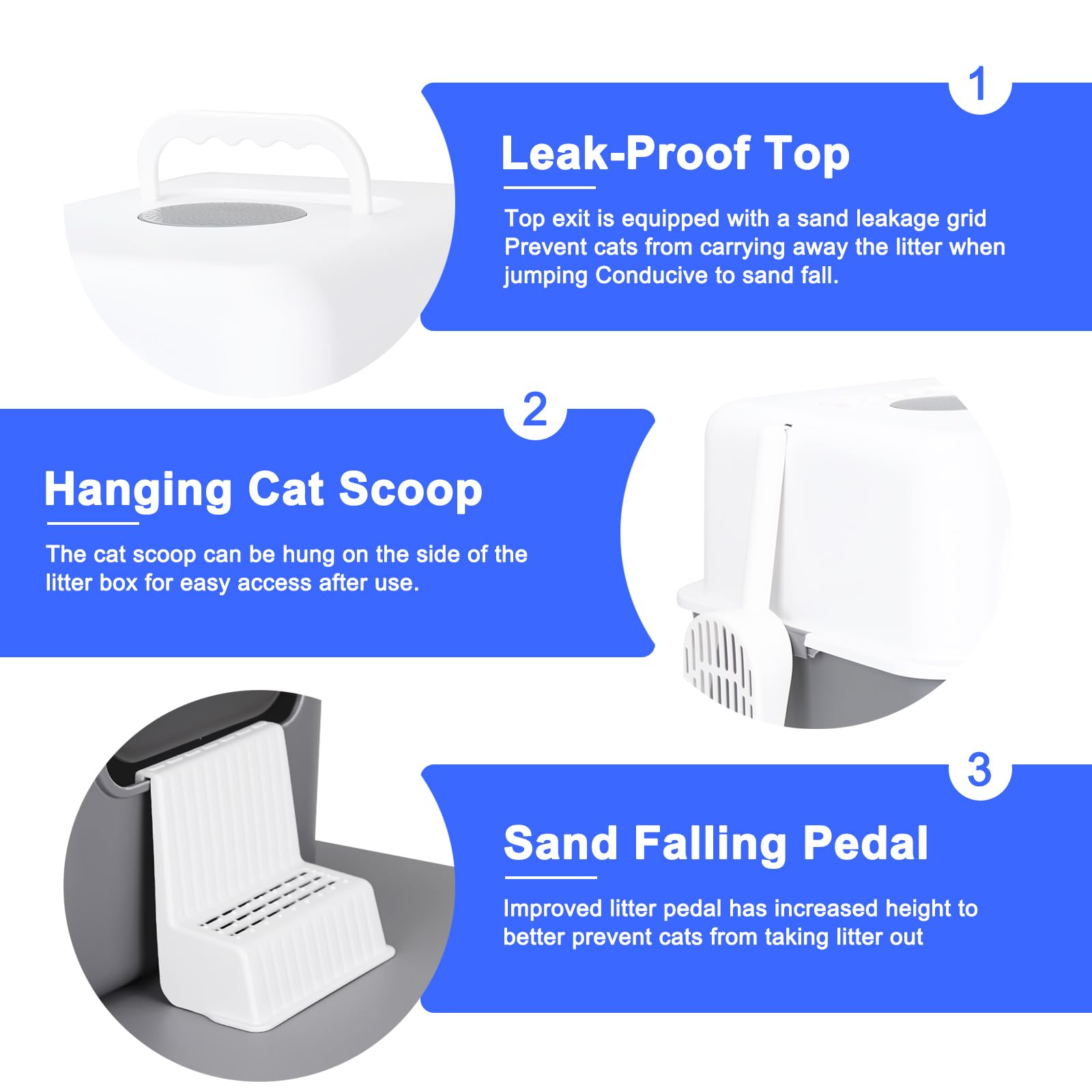 1

Leak-Proof Top

Top exit is equipped with a sand leakage grid Prevent cats from carrying away the litter when jumping Conducive to sand fall.

2

Hanging Cat Scoop

The cat scoop can be hung on the side of the litter box for easy access after use.

3

Sand Falling Pedal

Improved litter pedal has increased height to better prevent cats from taking litter out