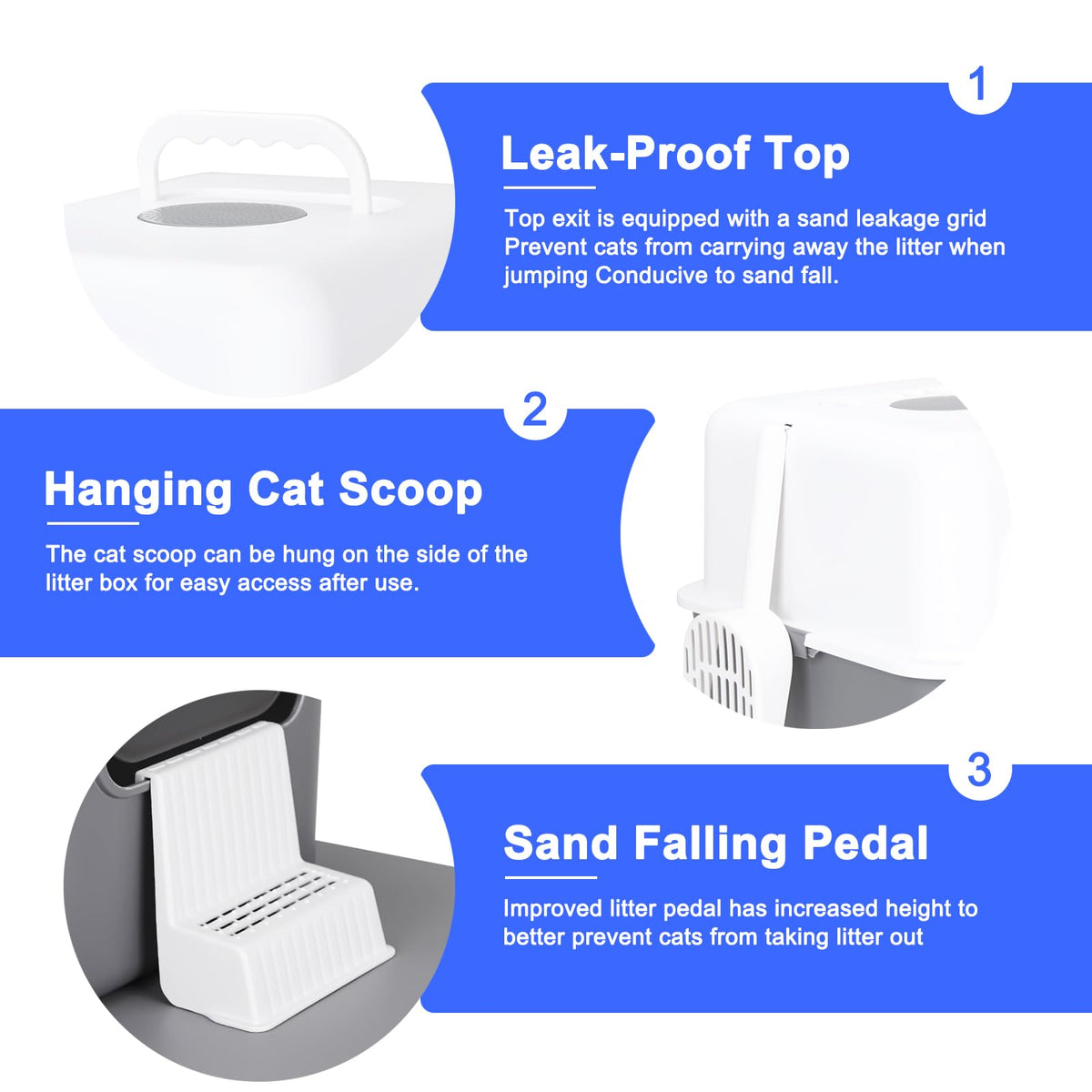 1

Leak-Proof Top

Top exit is equipped with a sand leakage grid Prevent cats from carrying away the litter when jumping Conducive to sand fall.

2

Hanging Cat Scoop

The cat scoop can be hung on the side of the litter box for easy access after use.

3

Sand Falling Pedal

Improved litter pedal has increased height to better prevent cats from taking litter out