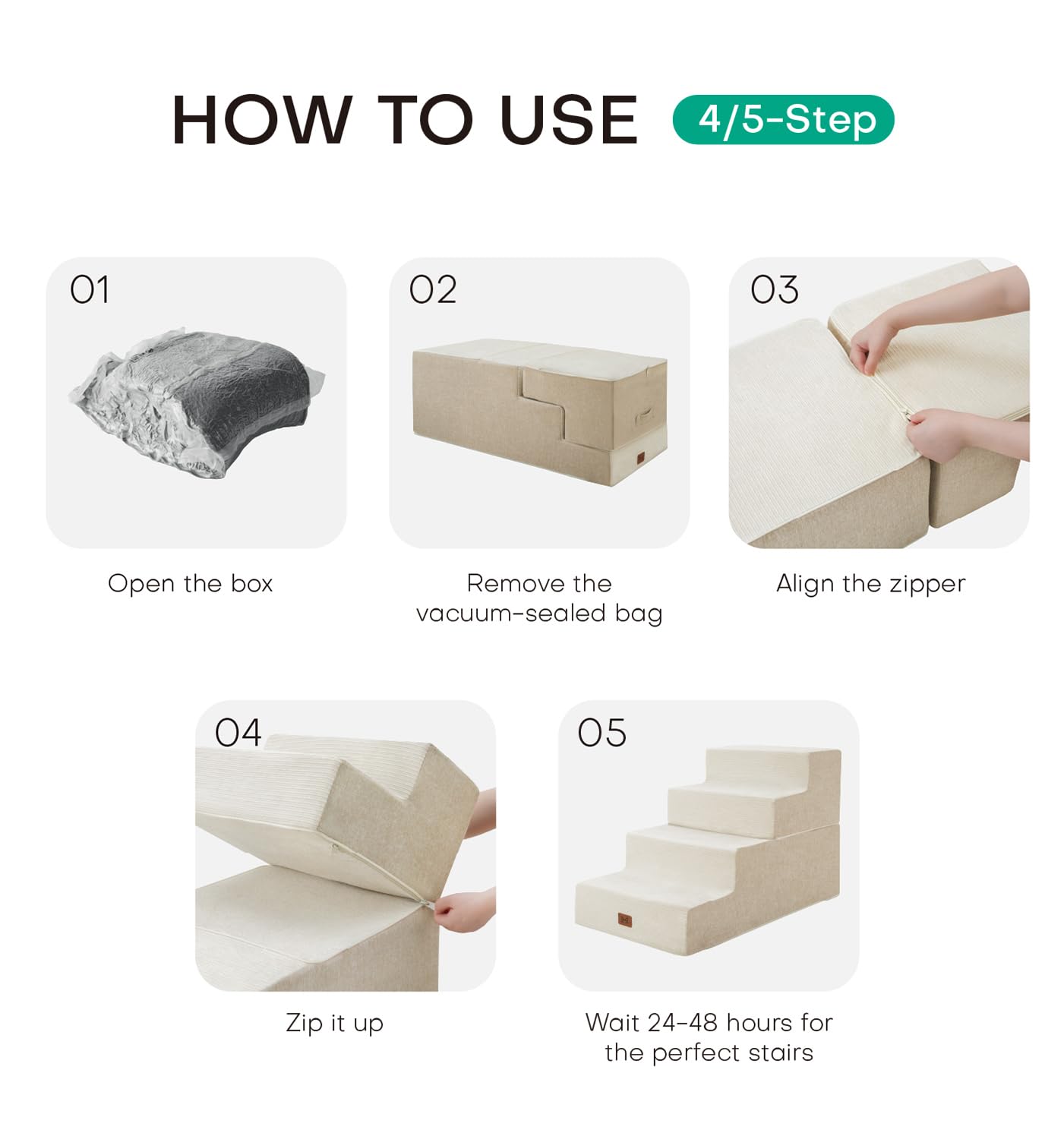 HOW TO USE 4/5-Step

01

Open the box

02

Remove the vacuum-sealed bag

03

Align the zipper

04

Zip it up

05

Wait 24-48 hours for the perfect stairs