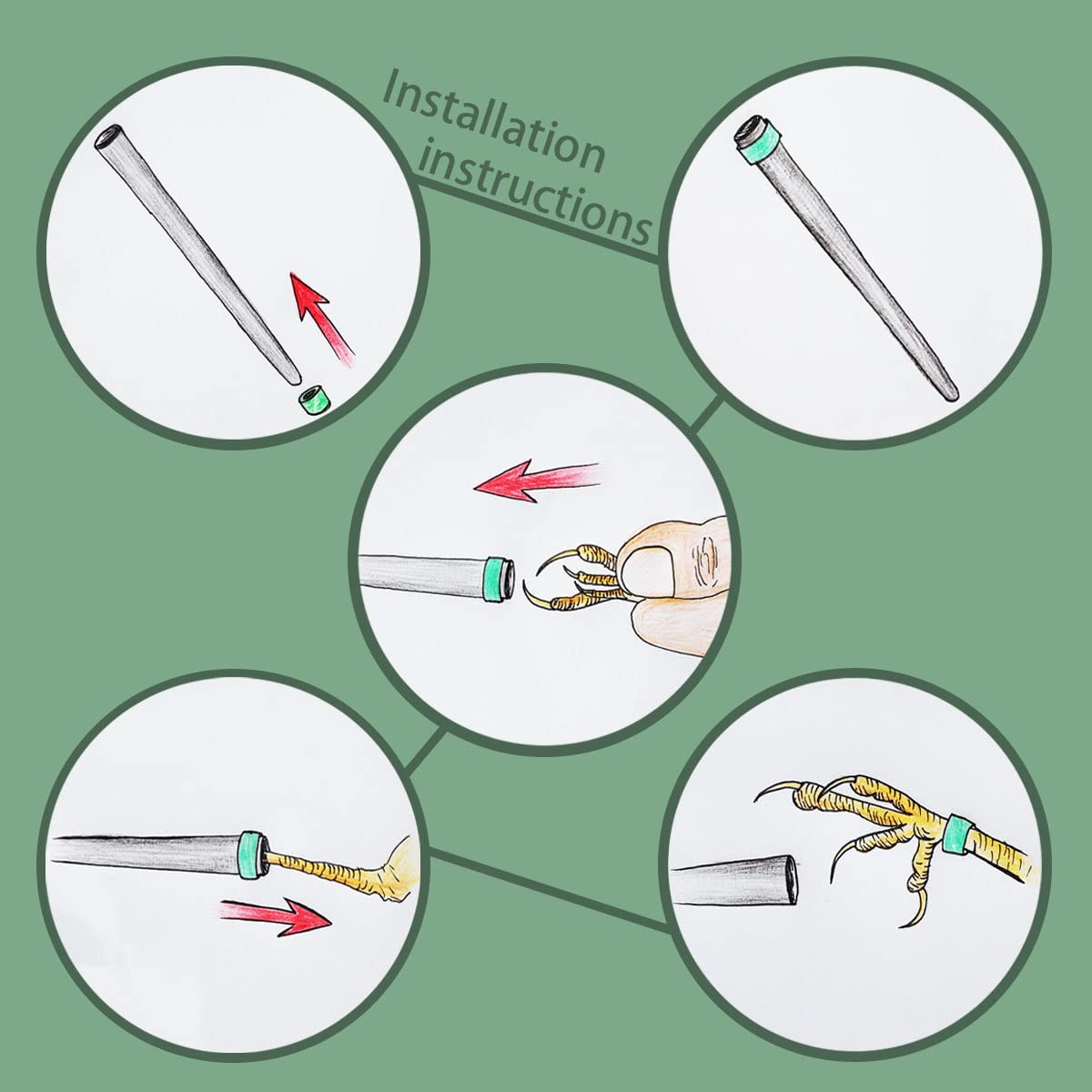 Installation instructions