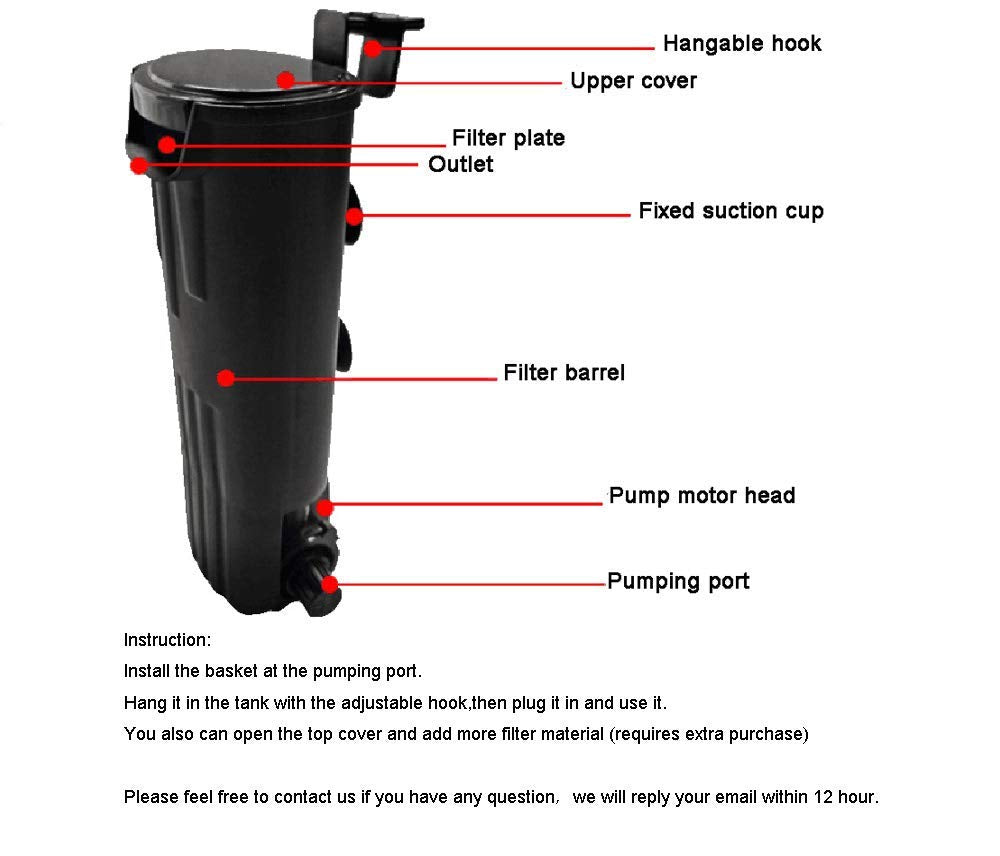 Hangable hook
Upper cover
Filter plate
Outlet
Fixed suction cup
Filter barrel
Pump motor head
Pumping port

Instruction:
Install the basket at the pumping port.
Hang it in the tank with the adjustable hook,then plug it in and use it.
You also can open the top cover and add more filter material (requires extra purchase)

Please feel free to contact us if you have any question, we will reply your email within 12 hour.