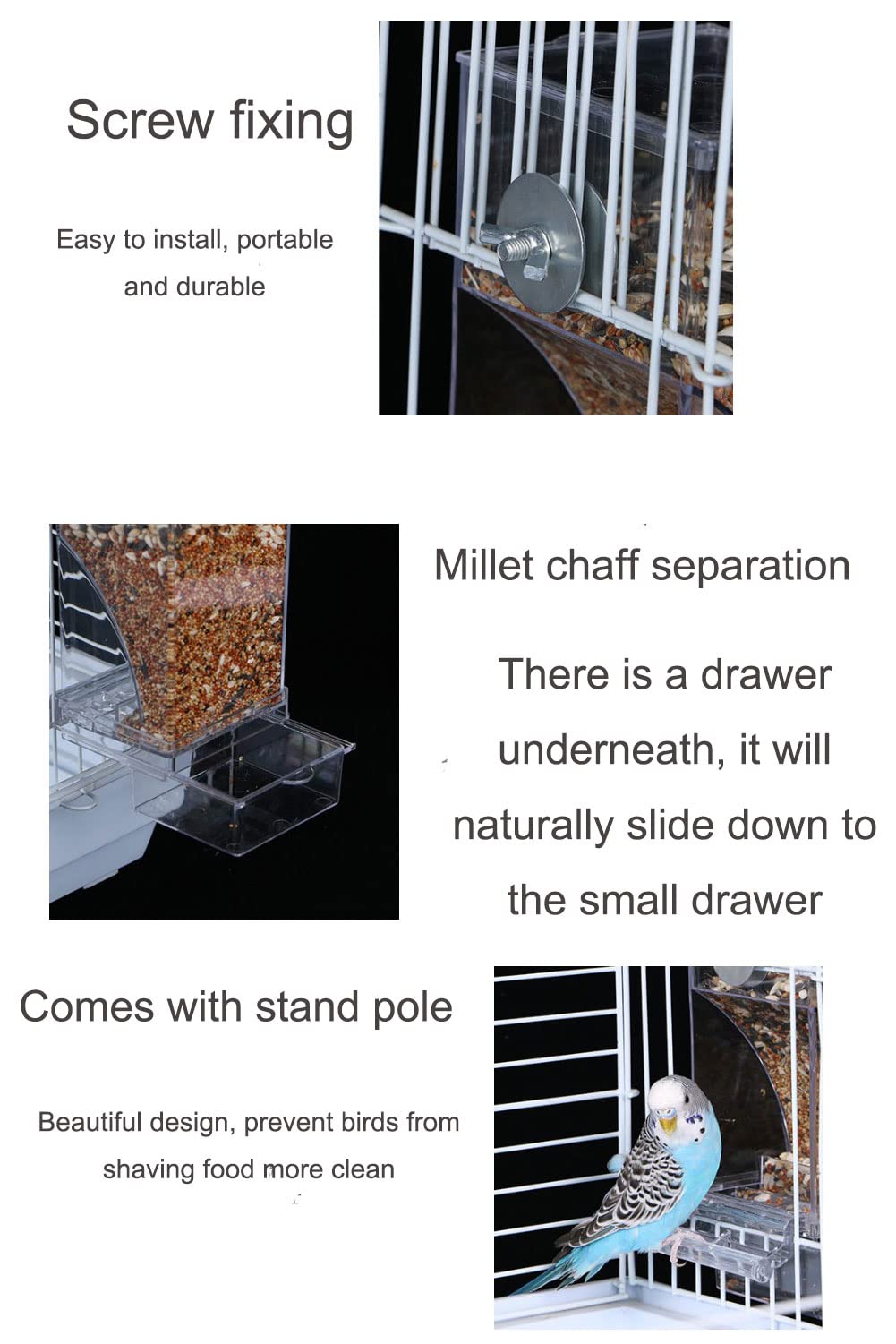 Screw fixing

Easy to install, portable and durable

Millet chaff separation

There is a drawer underneath, it will naturally slide down to the small drawer

Comes with stand pole

Beautiful design, prevent birds from shaving food more clean