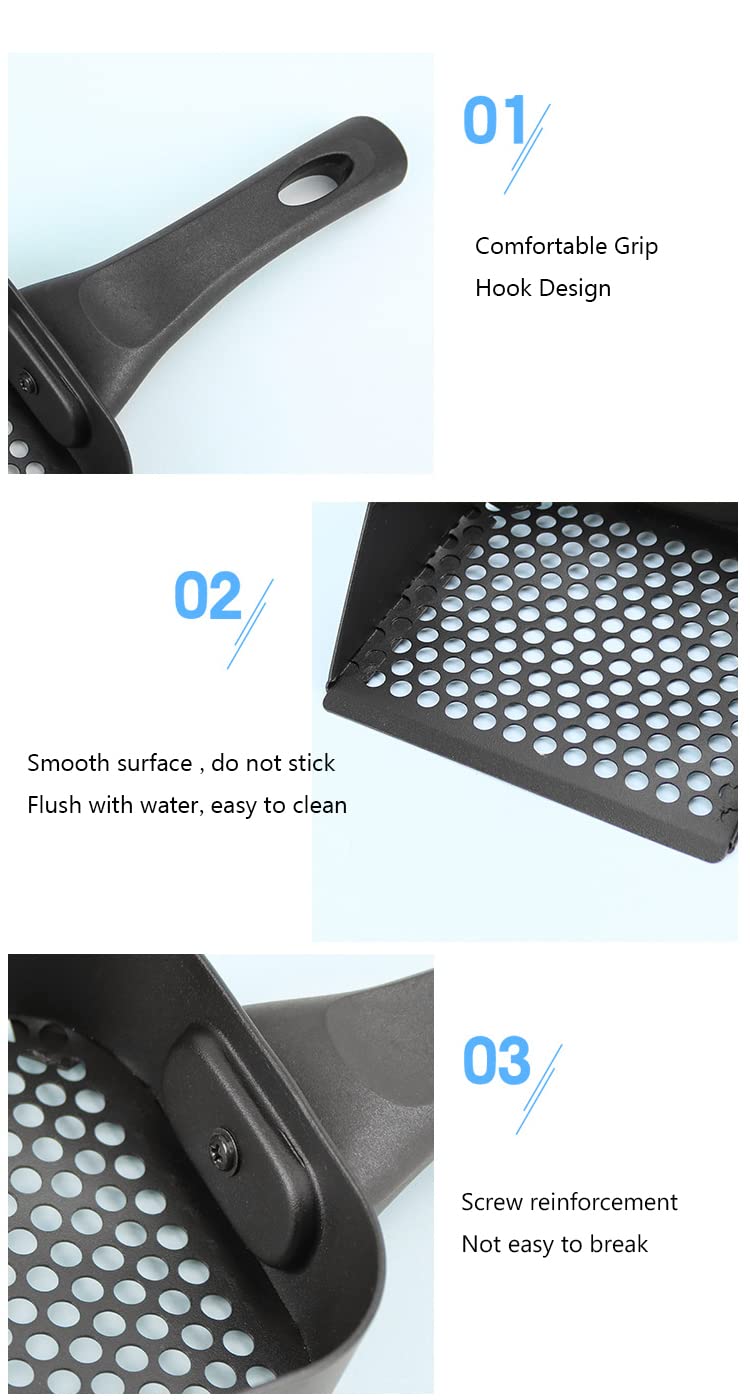 01

Comfortable Grip
Hook Design

02

Smooth surface , do not stick
Flush with water, easy to clean

03

Screw reinforcement
Not easy to break