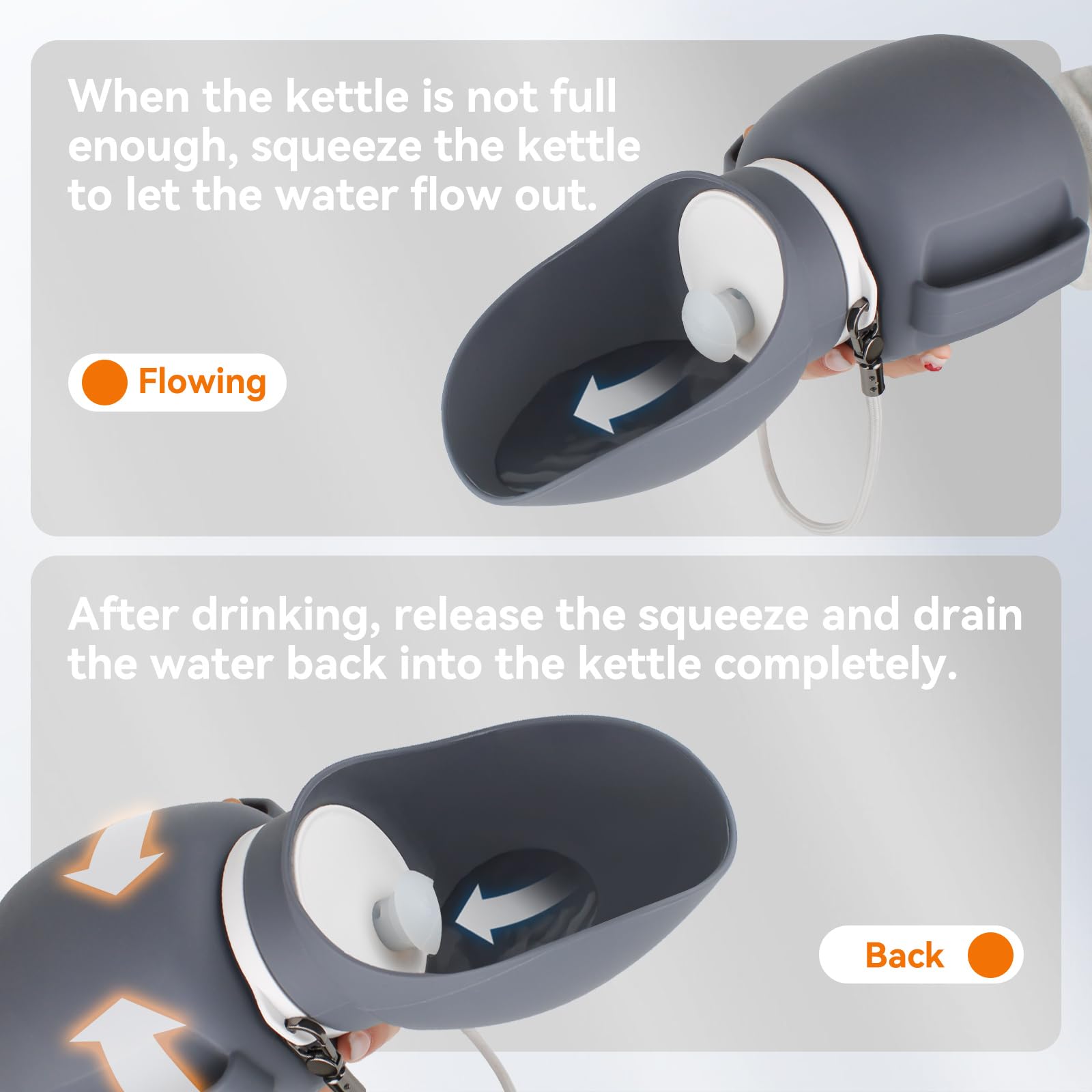 When the kettle is not full enough, squeeze the kettle to let the water flow out.

Flowing

After drinking, release the squeeze and drain the water back into the kettle completely.

Back