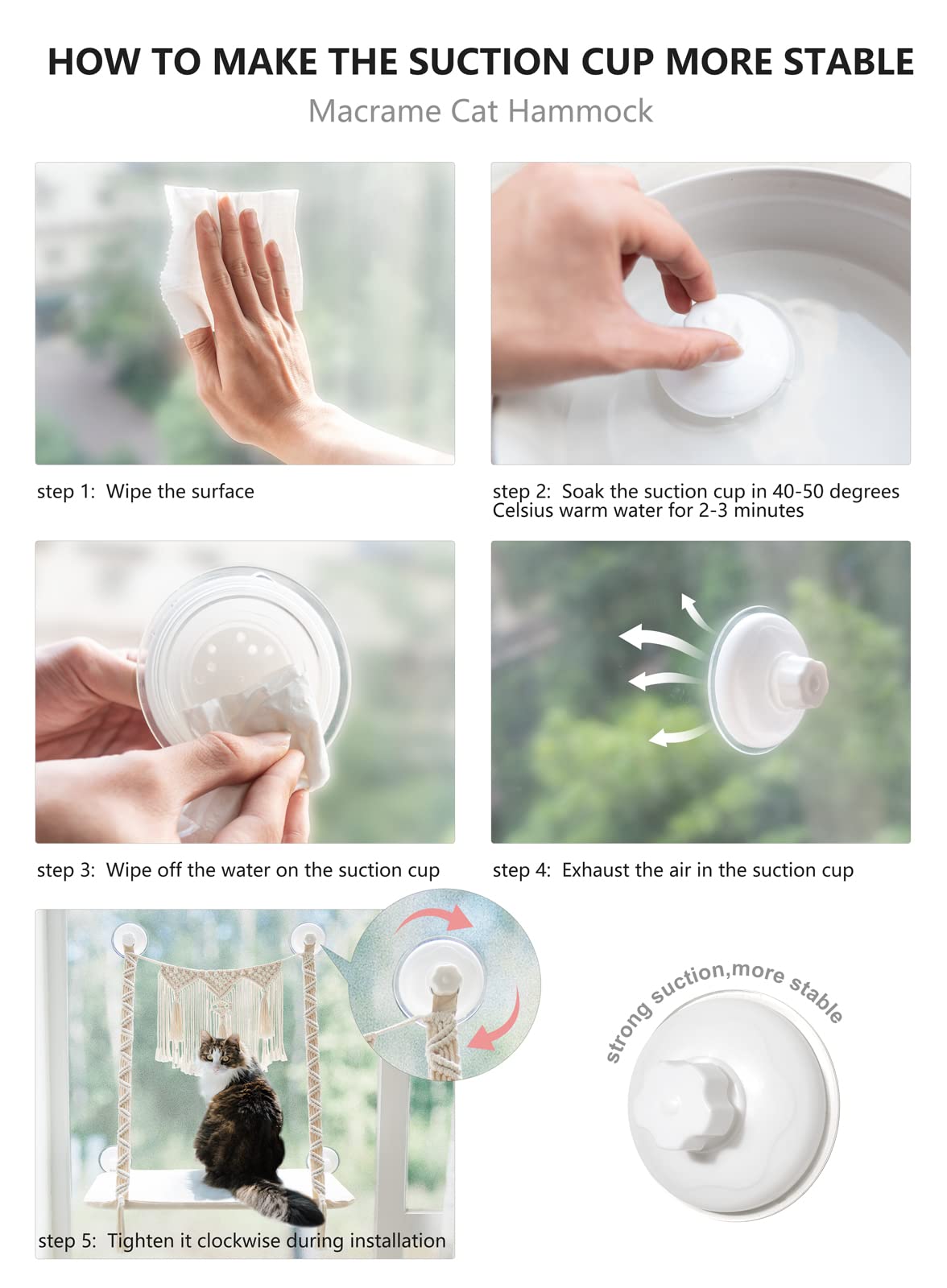 HOW TO MAKE THE SUCTION CUP MORE STABLE

Macrame Cat Hammock

step 1: Wipe the surface

step 2: Soak the suction cup in 40-50 degrees Celsius warm water for 2-3 minutes

step 3: Wipe off the water on the suction cup

step 4: Exhaust the air in the suction cup

step 5: Tighten it clockwise during installation

strong suction,more stable