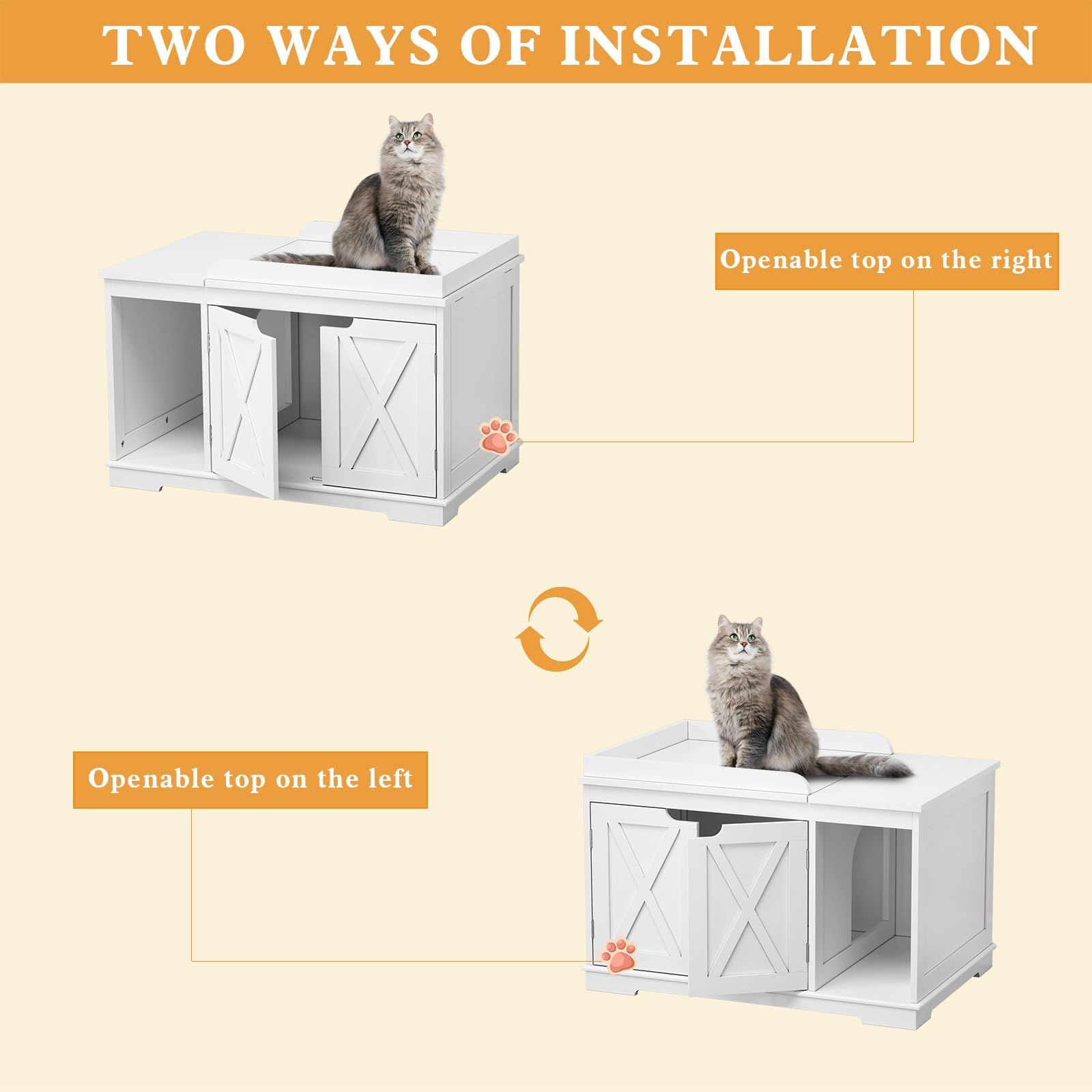 TWO WAYS OF INSTALLATION

Openable top on the right

Openable top on the left