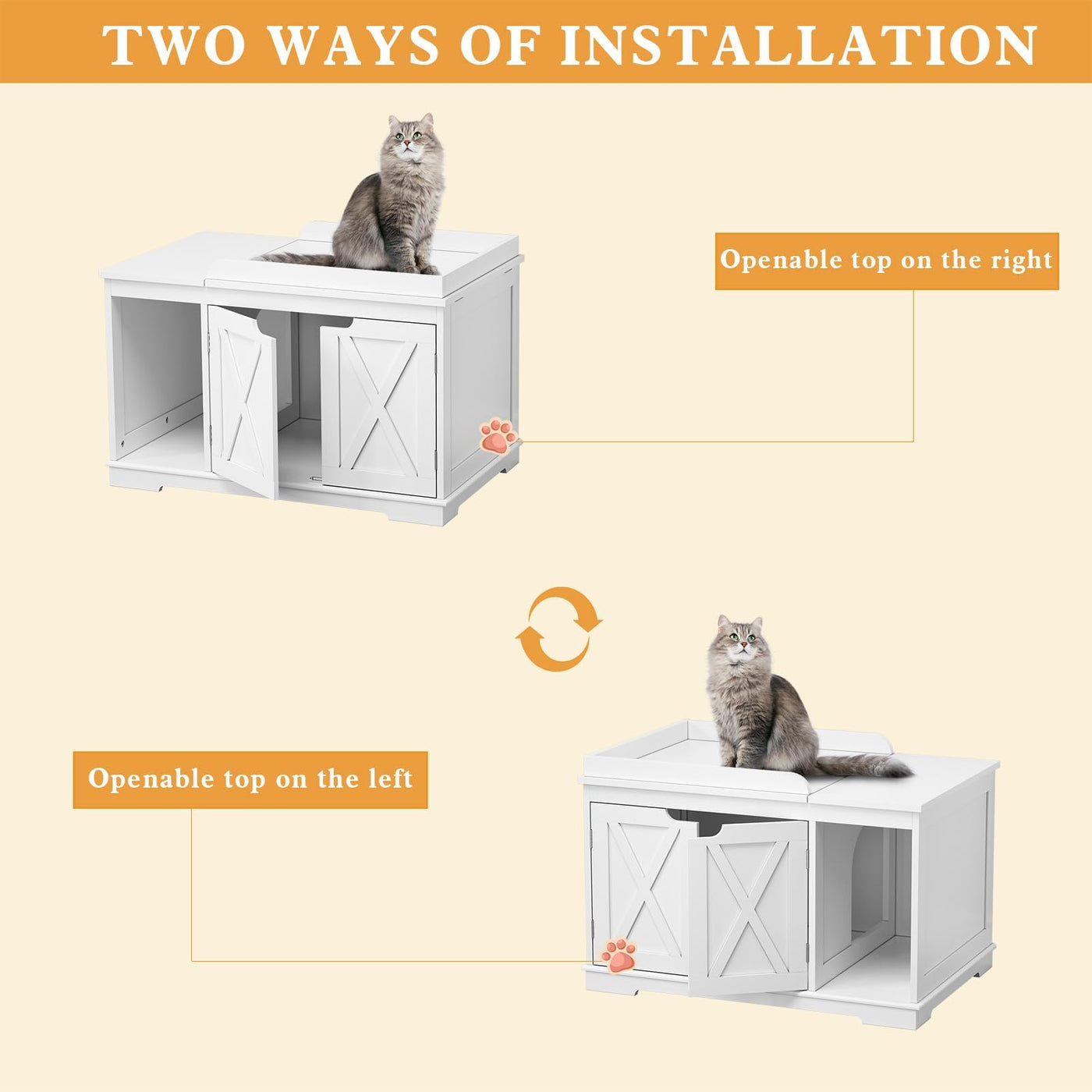 TWO WAYS OF INSTALLATION

Openable top on the right

Openable top on the left