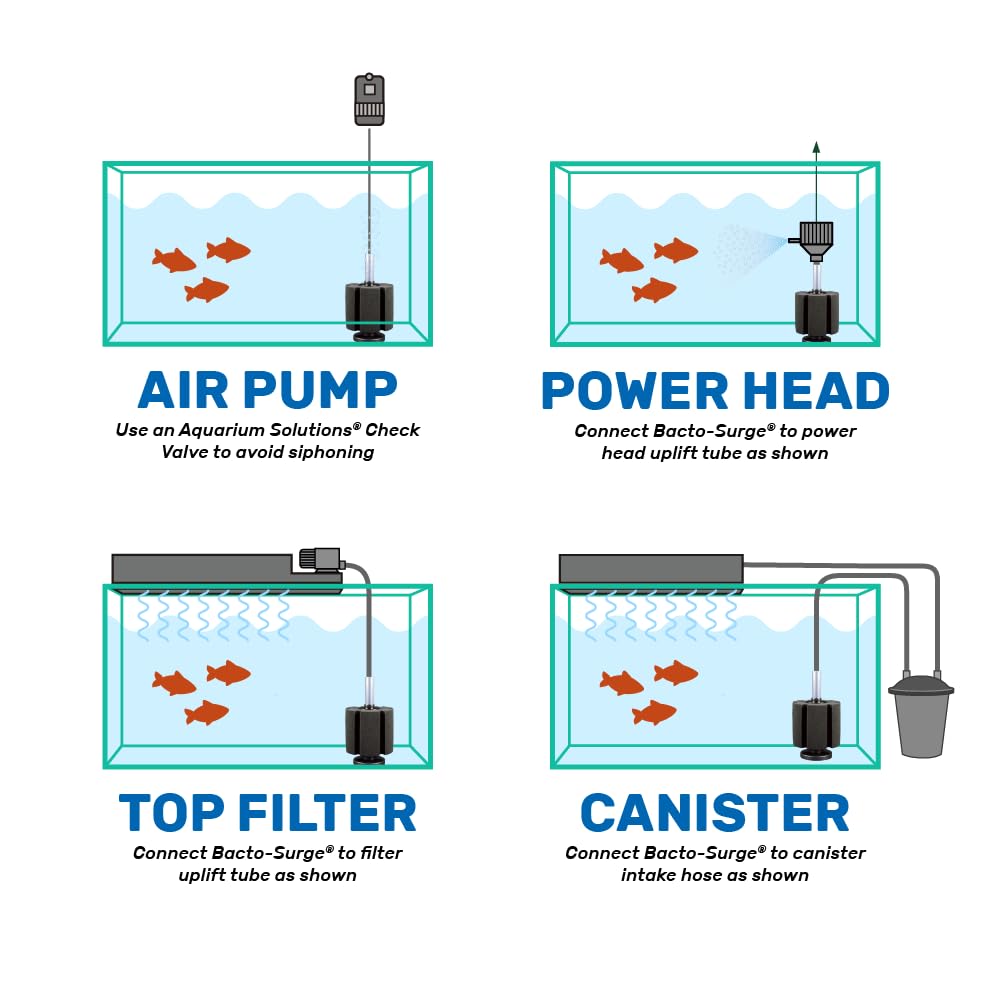 AIR PUMP

Use an Aquarium Solutions® Check Valve to avoid siphoning

POWER HEAD

Connect Bacto-Surge® to power head uplift tube as shown

TOP FILTER

Connect Bacto-Surge® to filter uplift tube as shown

CANISTER

Connect Bacto-Surge® to canister intake hose as shown