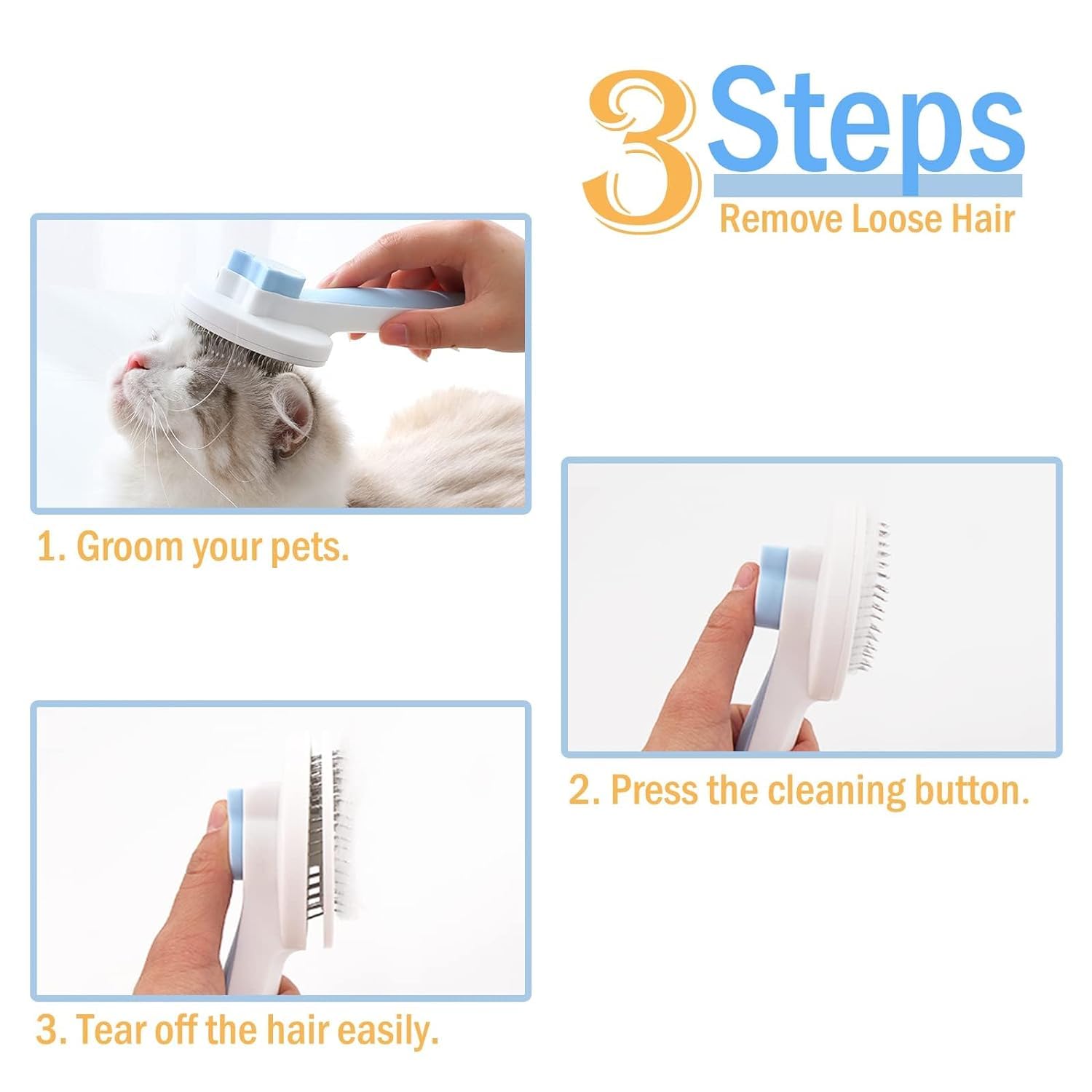 3 Steps
Remove Loose Hair

1. Groom your pets.

2. Press the cleaning button.

3. Tear off the hair easily.