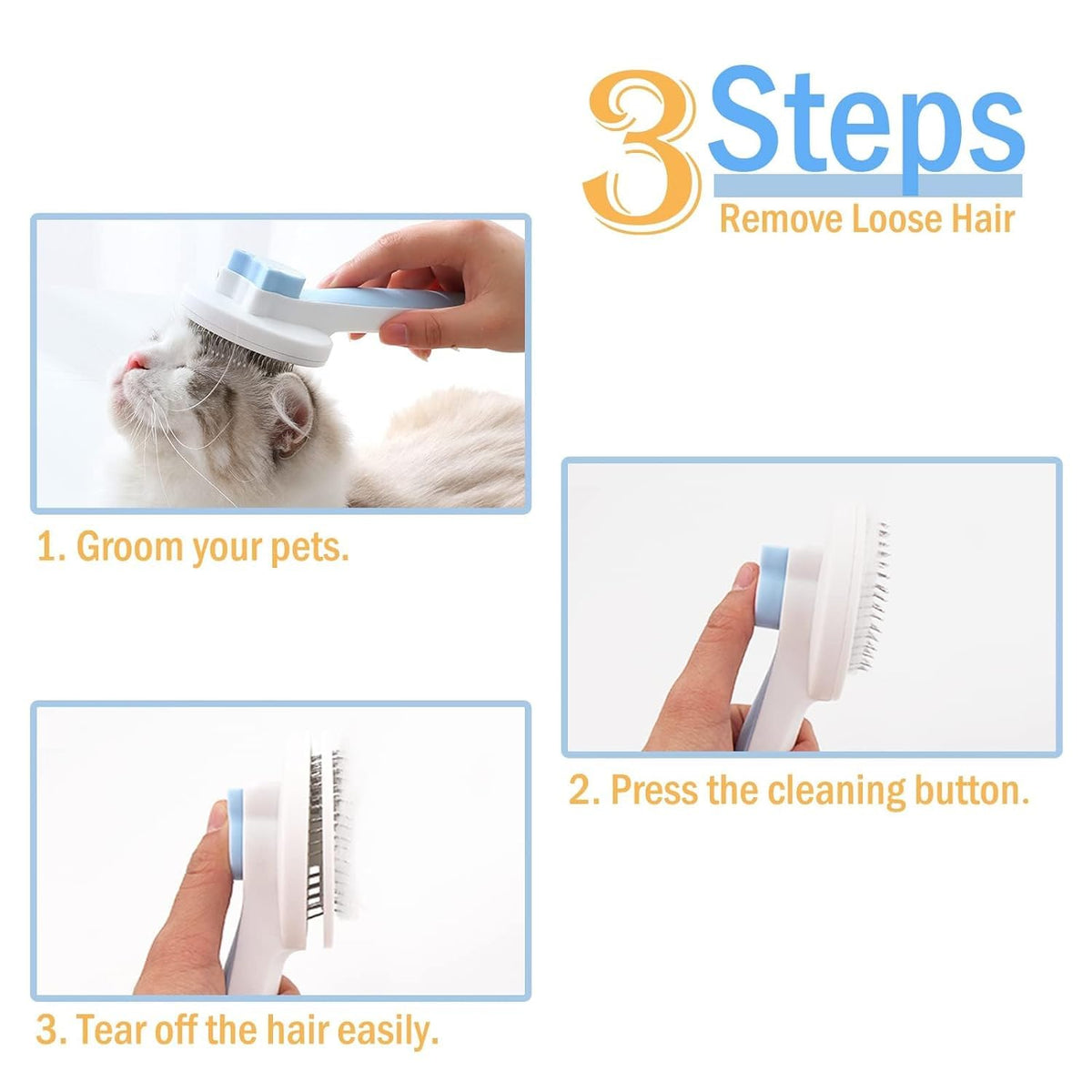 3 Steps
Remove Loose Hair

1. Groom your pets.

2. Press the cleaning button.

3. Tear off the hair easily.