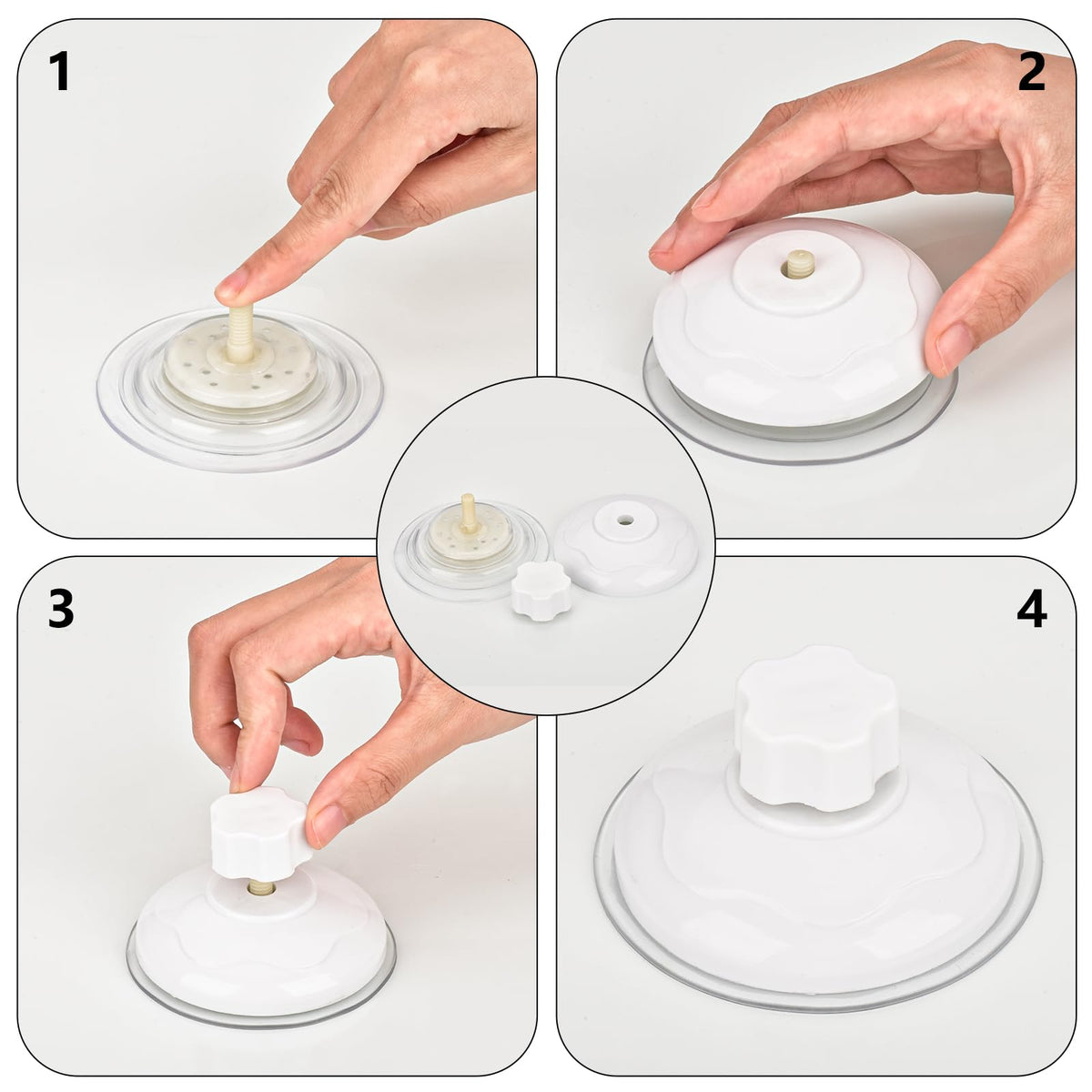 1

2

3

4