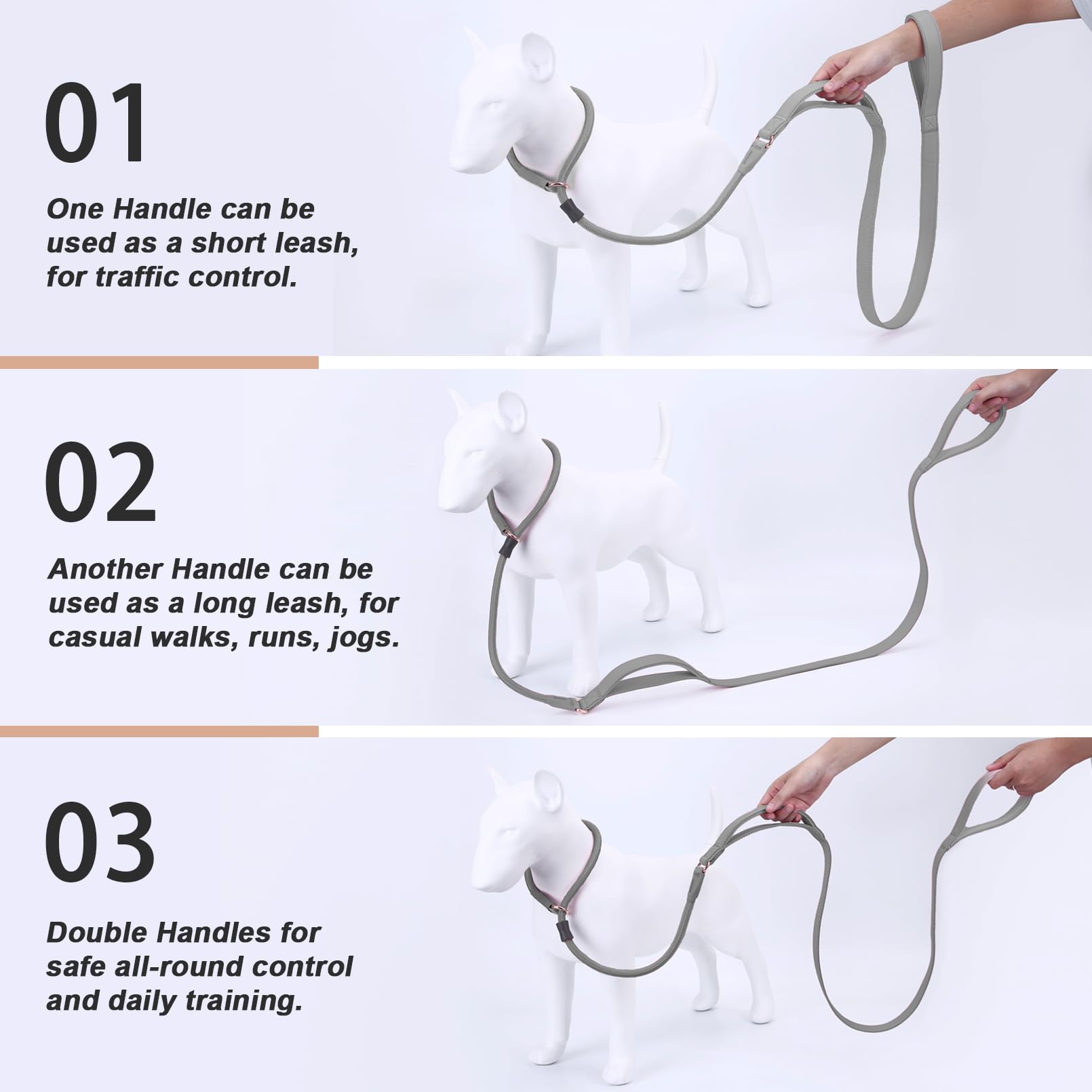 01

One Handle can be used as a short leash, for traffic control.

02

Another Handle can be used as a long leash, for casual walks, runs, jogs.

03

Double Handles for safe all-round control and daily training.