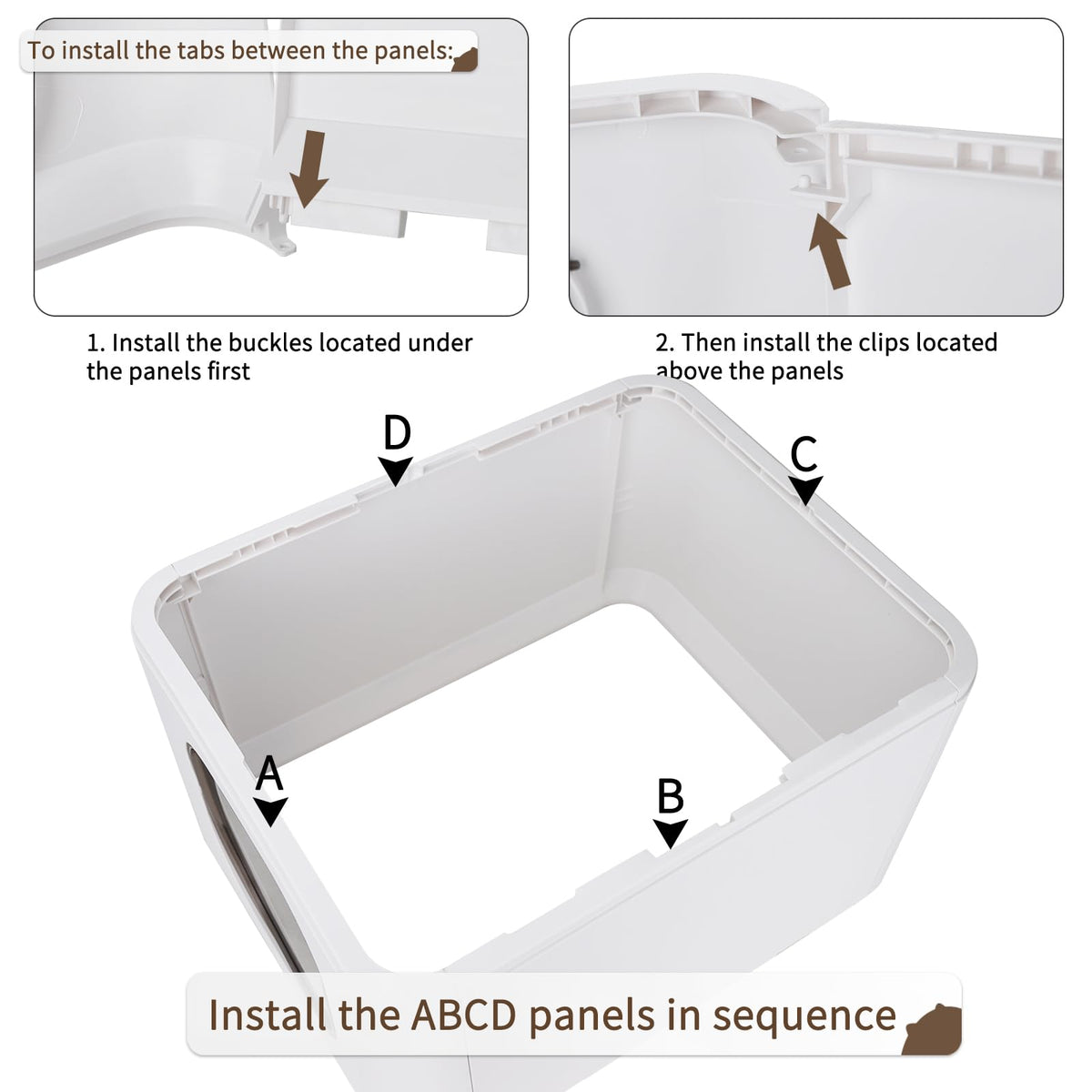 To install the tabs between the panels:

1. Install the buckles located under the panels first

2. Then install the clips located above the panels

D

C

A

B

Install the ABCD panels in sequence