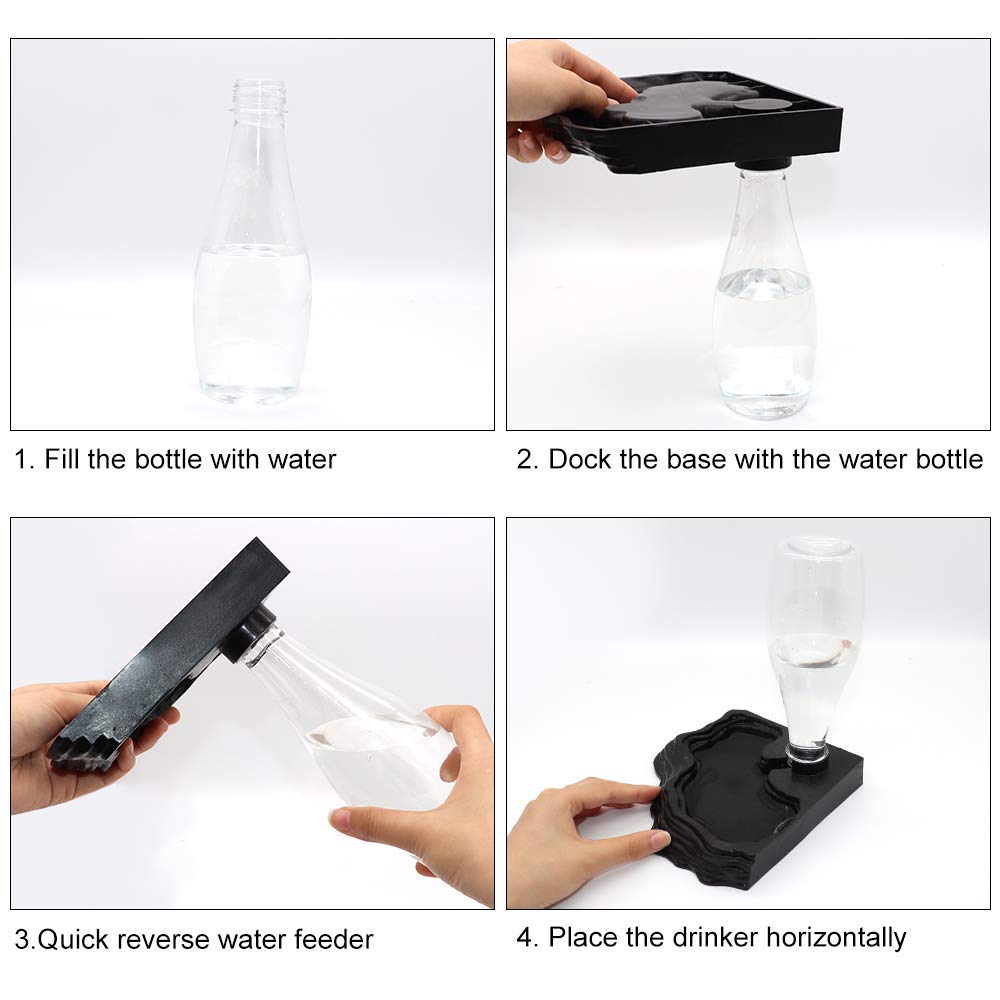 1. Fill the bottle with water

2. Dock the base with the water bottle

3.Quick reverse water feeder

4. Place the drinker horizontally