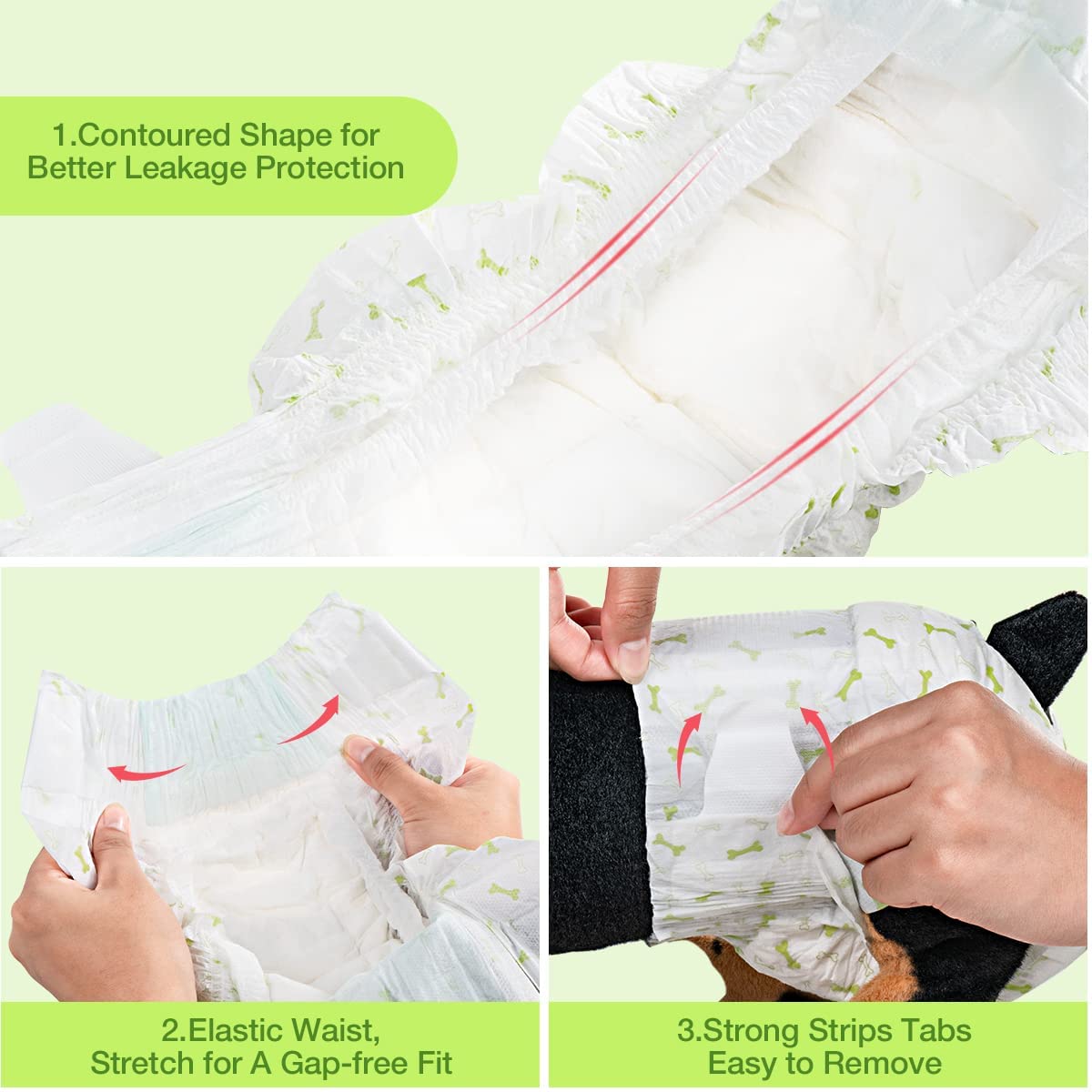 1.Contoured Shape for Better Leakage Protection

2.Elastic Waist, Stretch for A Gap-free Fit

3.Strong Strips Tabs Easy to Remove