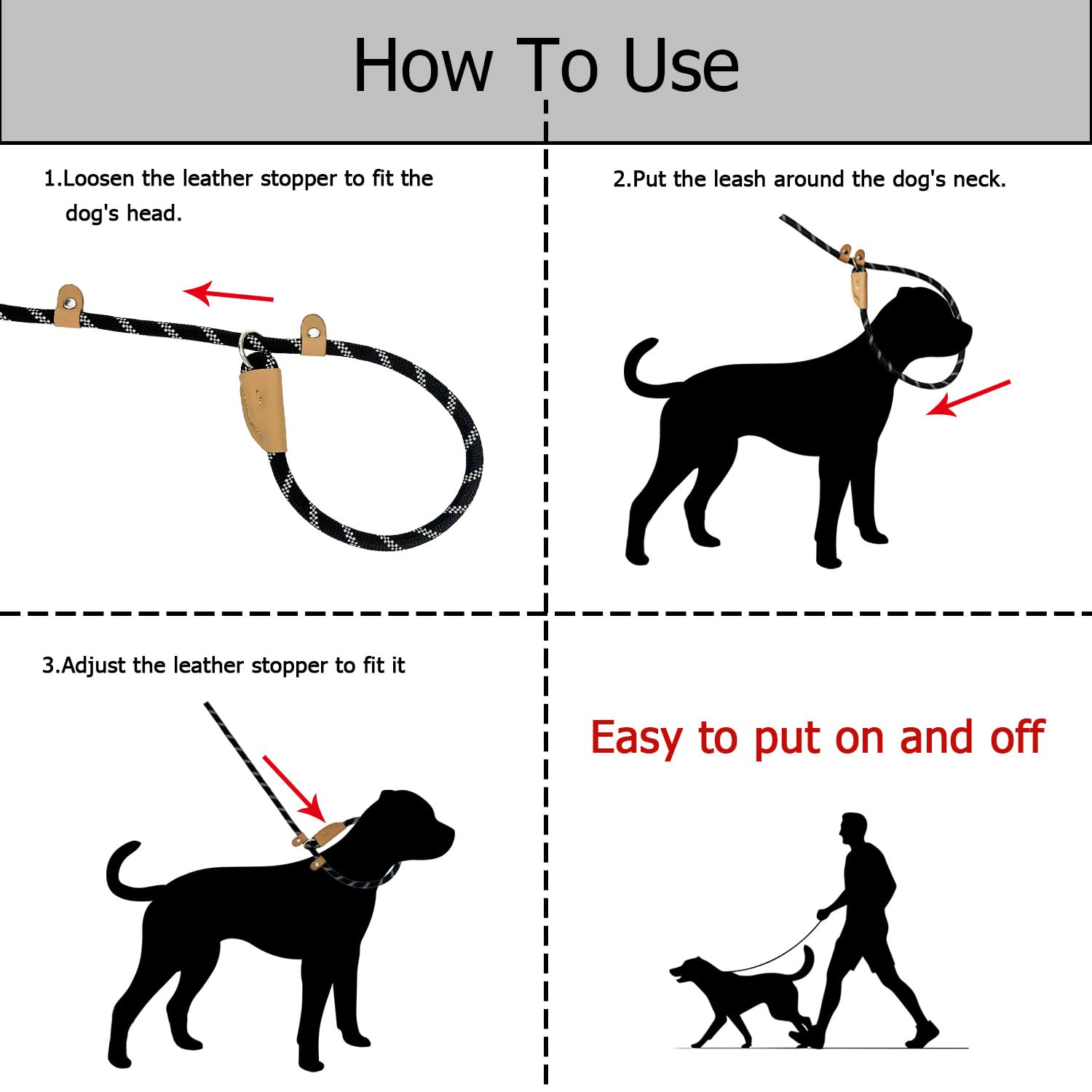 How To Use

1.Loosen the leather stopper to fit the dog's head.

2.Put the leash around the dog's neck.

3.Adjust the leather stopper to fit it

Easy to put on and off