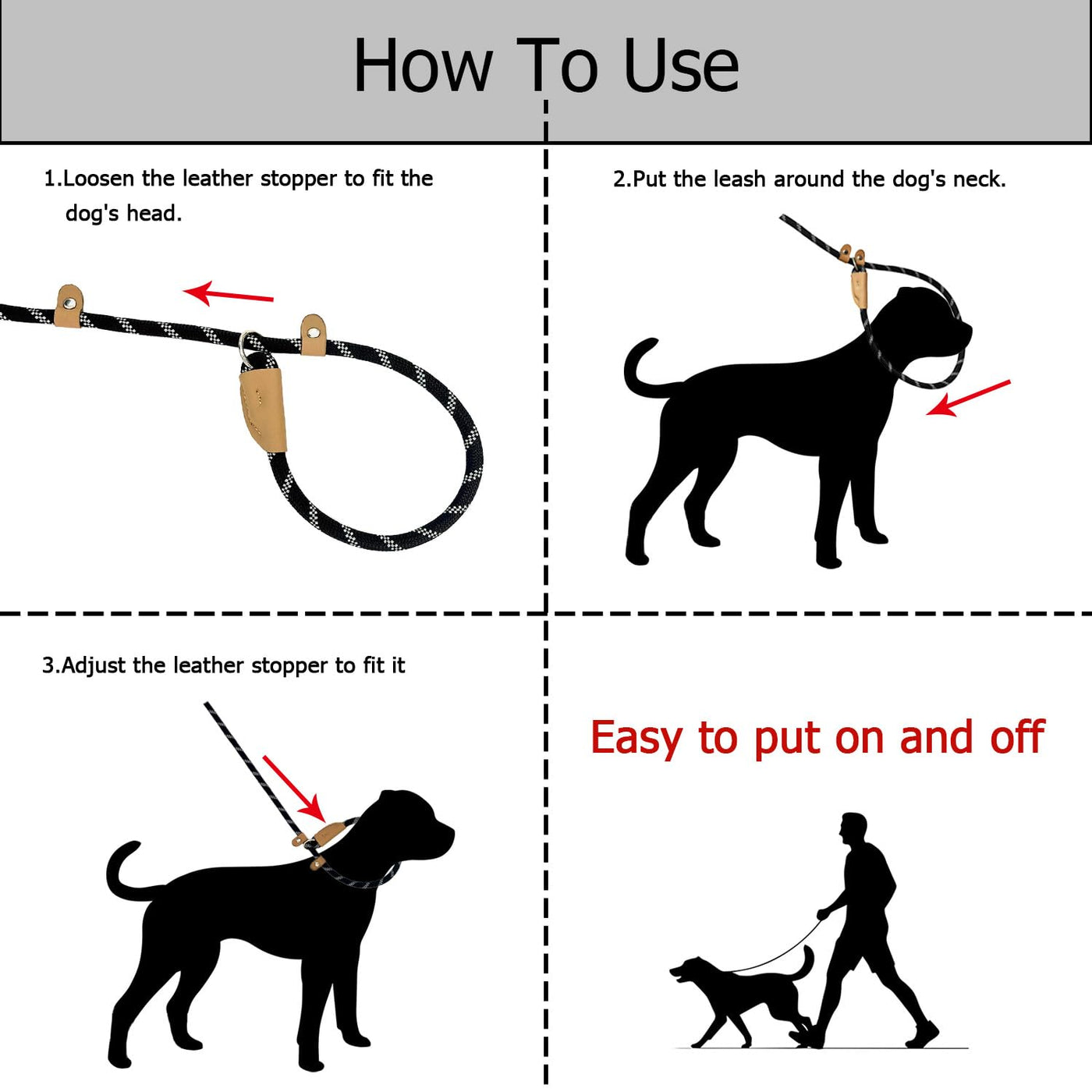 How To Use

1.Loosen the leather stopper to fit the dog's head.

2.Put the leash around the dog's neck.

3.Adjust the leather stopper to fit it

Easy to put on and off