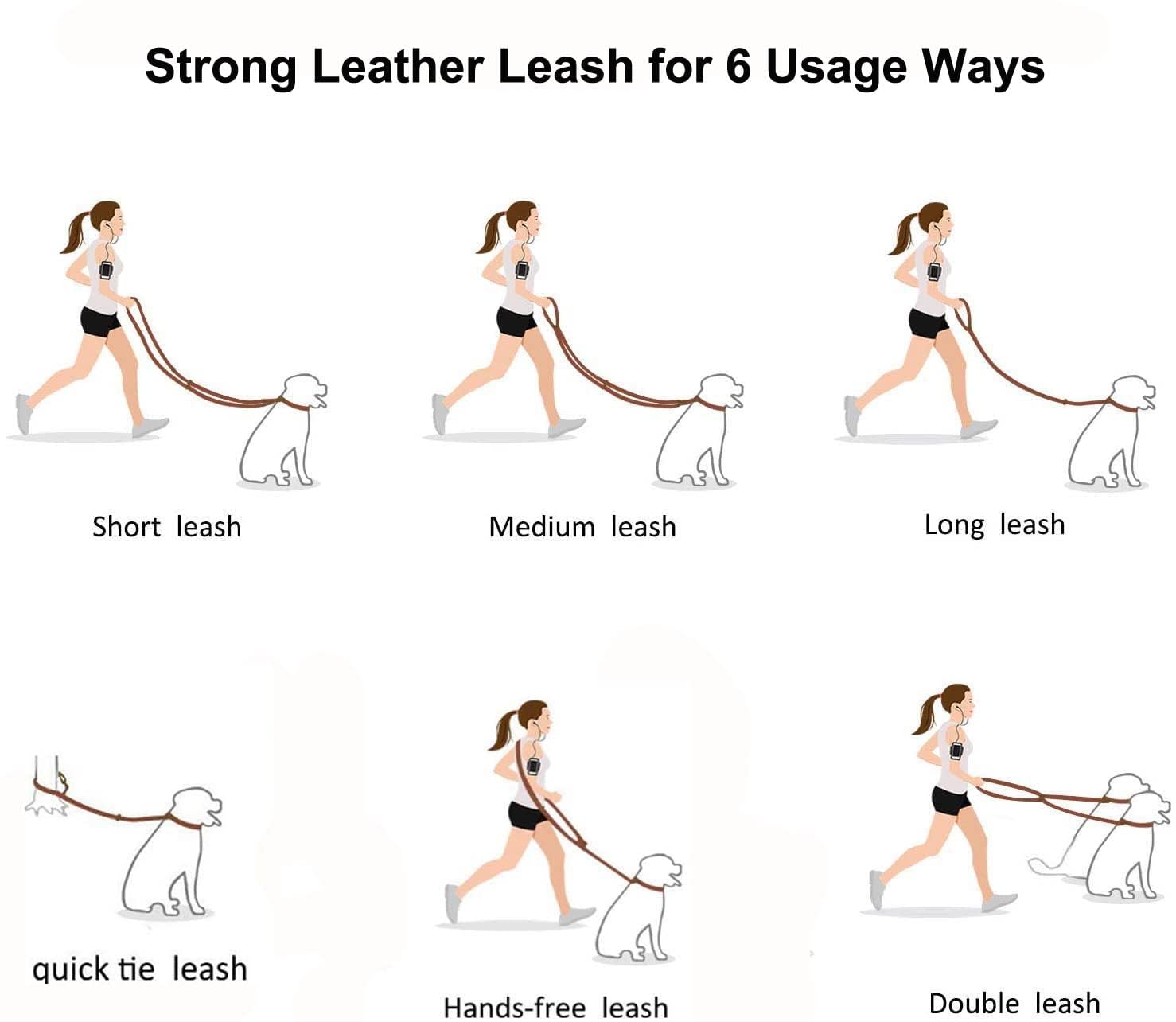 Strong Leather Leash for 6 Usage Ways

Short leash

Medium leash

Long leash

quick tie leash

Hands-free leash

Double leash