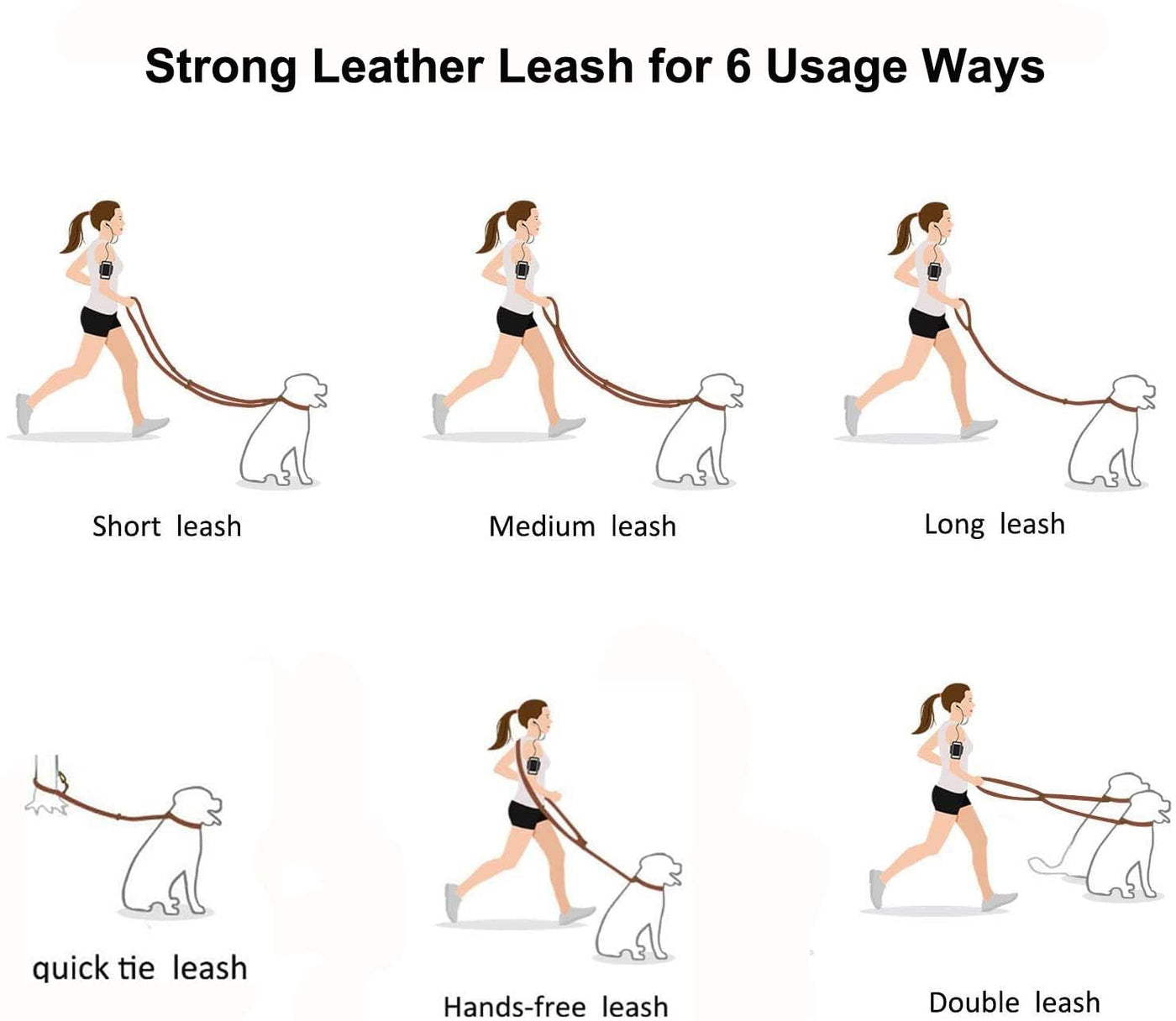 Strong Leather Leash for 6 Usage Ways

Short leash

Medium leash

Long leash

quick tie leash

Hands-free leash

Double leash