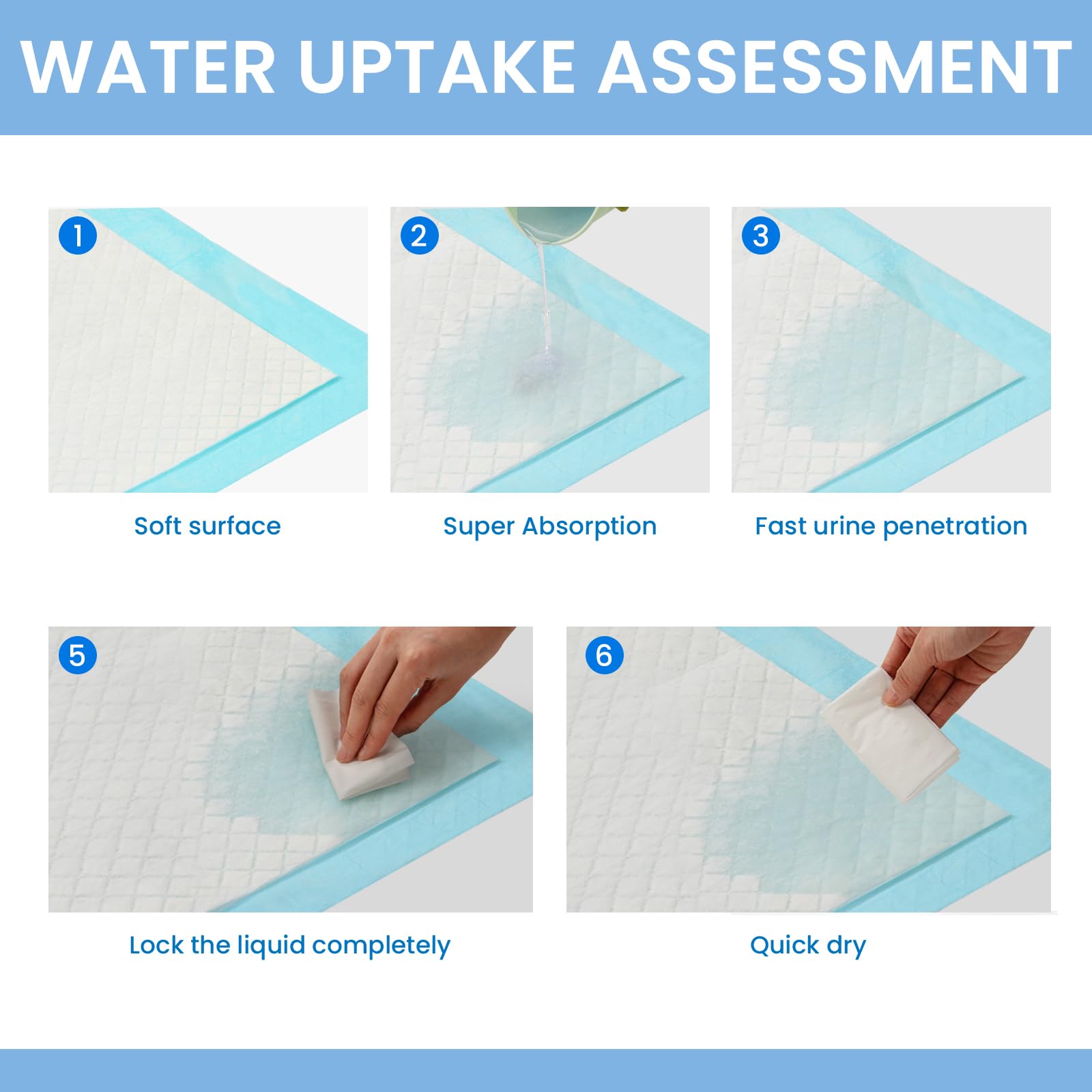 WATER UPTAKE ASSESSMENT

1

Soft surface

2

Super Absorption

3

Fast urine penetration

5

Lock the liquid completely

6

Quick dry