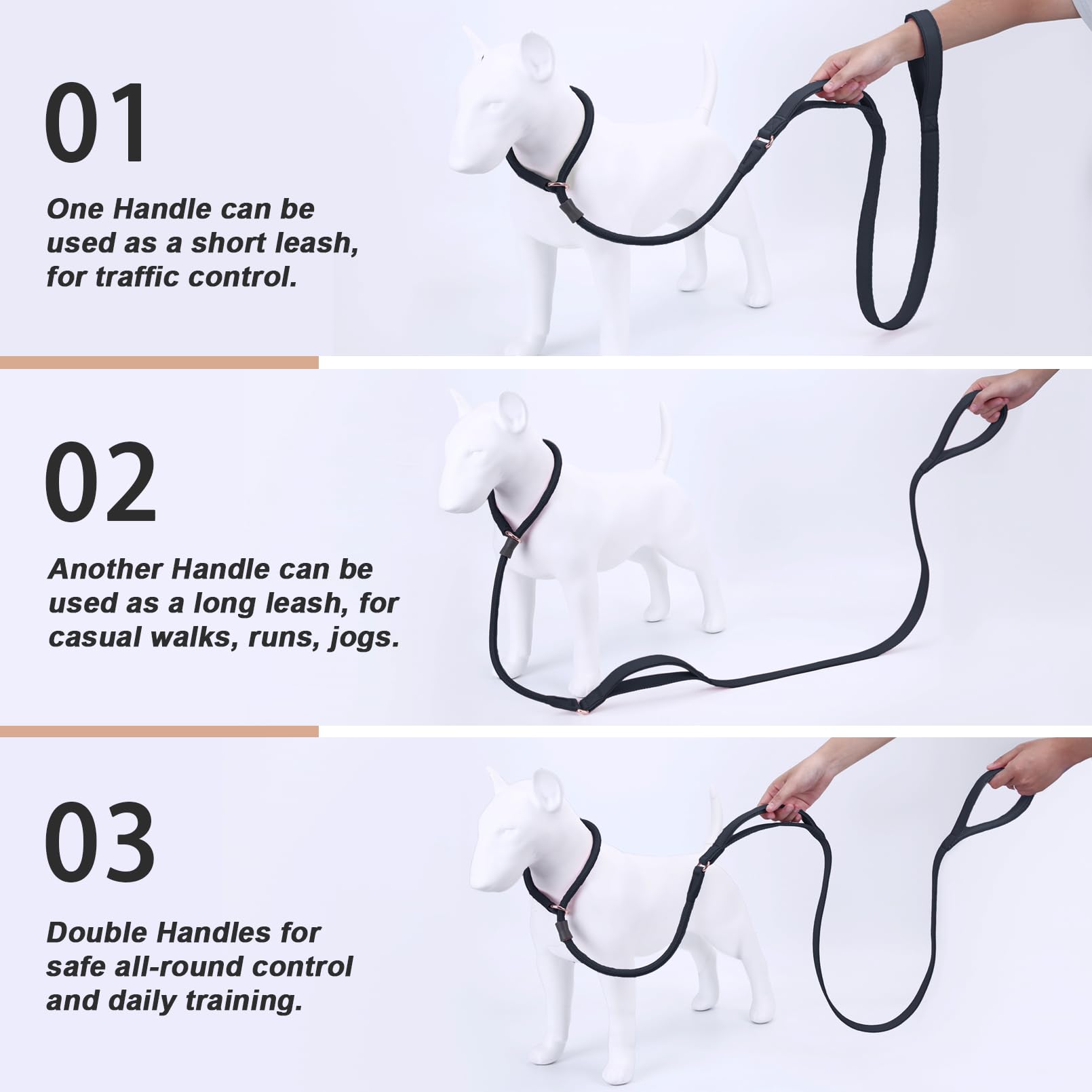 01

One Handle can be used as a short leash, for traffic control.

02

Another Handle can be used as a long leash, for casual walks, runs, jogs.

03

Double Handles for safe all-round control and daily training.