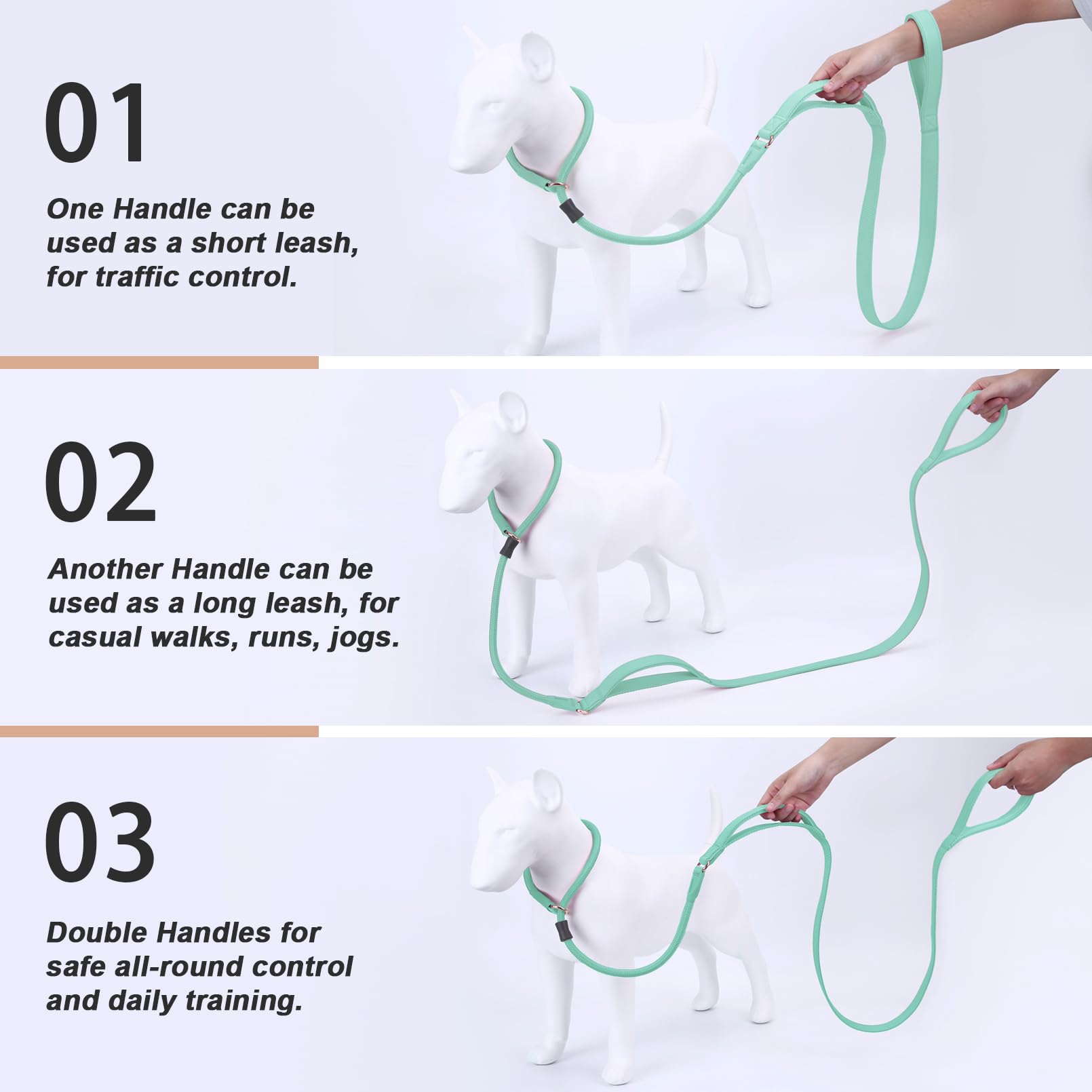 01

One Handle can be used as a short leash, for traffic control.

02

Another Handle can be used as a long leash, for casual walks, runs, jogs.

03

Double Handles for safe all-round control and daily training.