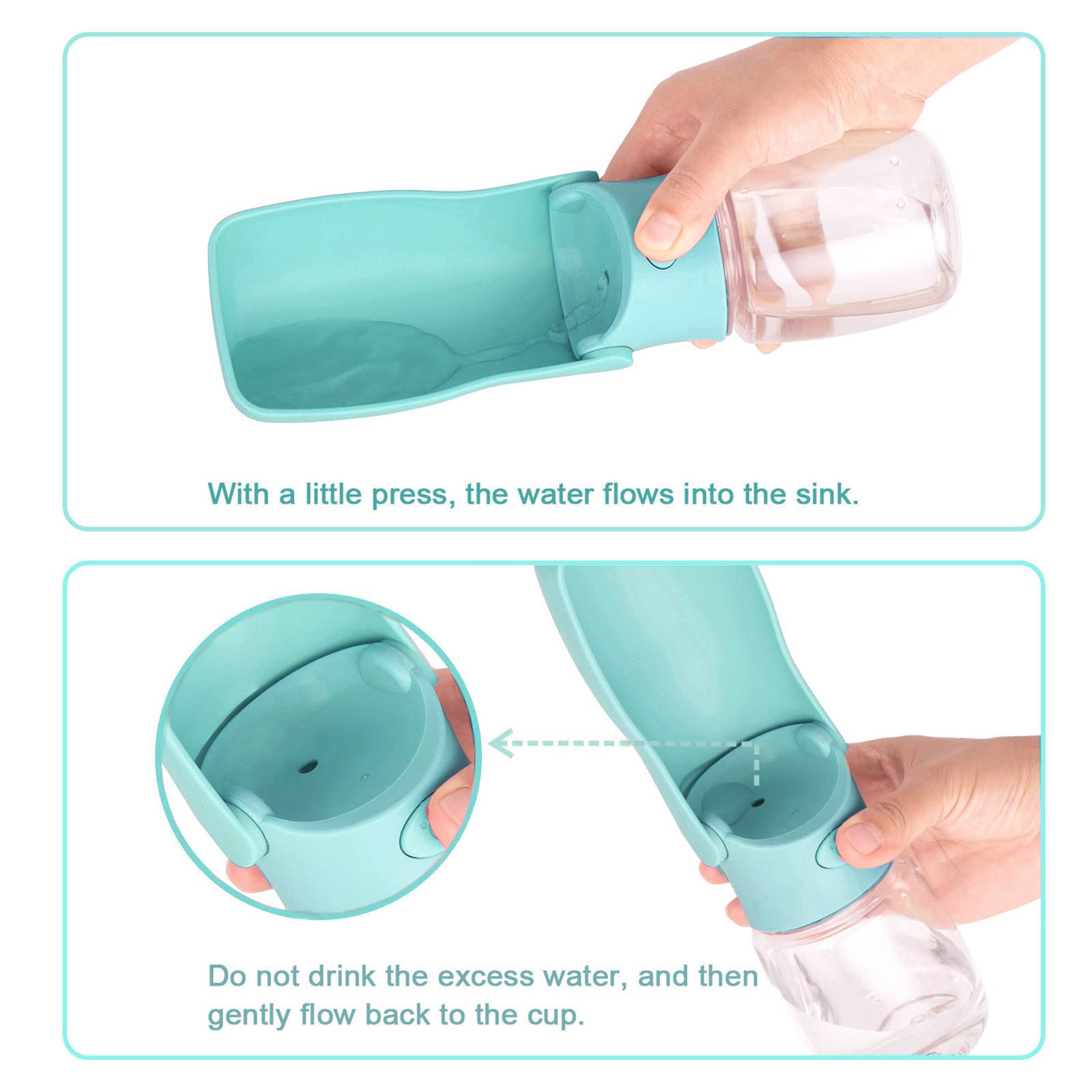 With a little press, the water flows into the sink.

Do not drink the excess water, and then gently flow back to the cup.