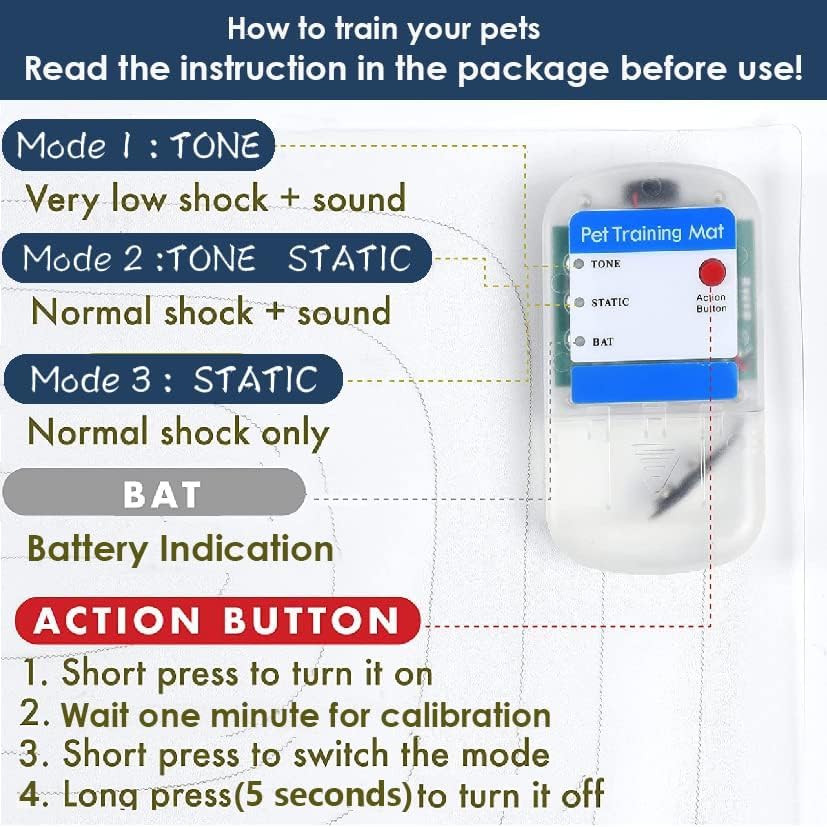 How to train your pets
Read the instruction in the package before use!

Mode 1 : TONE
Very low shock + sound

Mode 2 :TONE STATIC
Normal shock + sound

Mode 3 : STATIC
Normal shock only

BAT
Battery Indication

ACTION BUTTON
1. Short press to turn it on
2. Wait one minute for calibration
3. Short press to switch the mode
4. Long press(5 seconds)to turn it off

Pet Training Mat
TONE
STATIC
BAT
Action Button