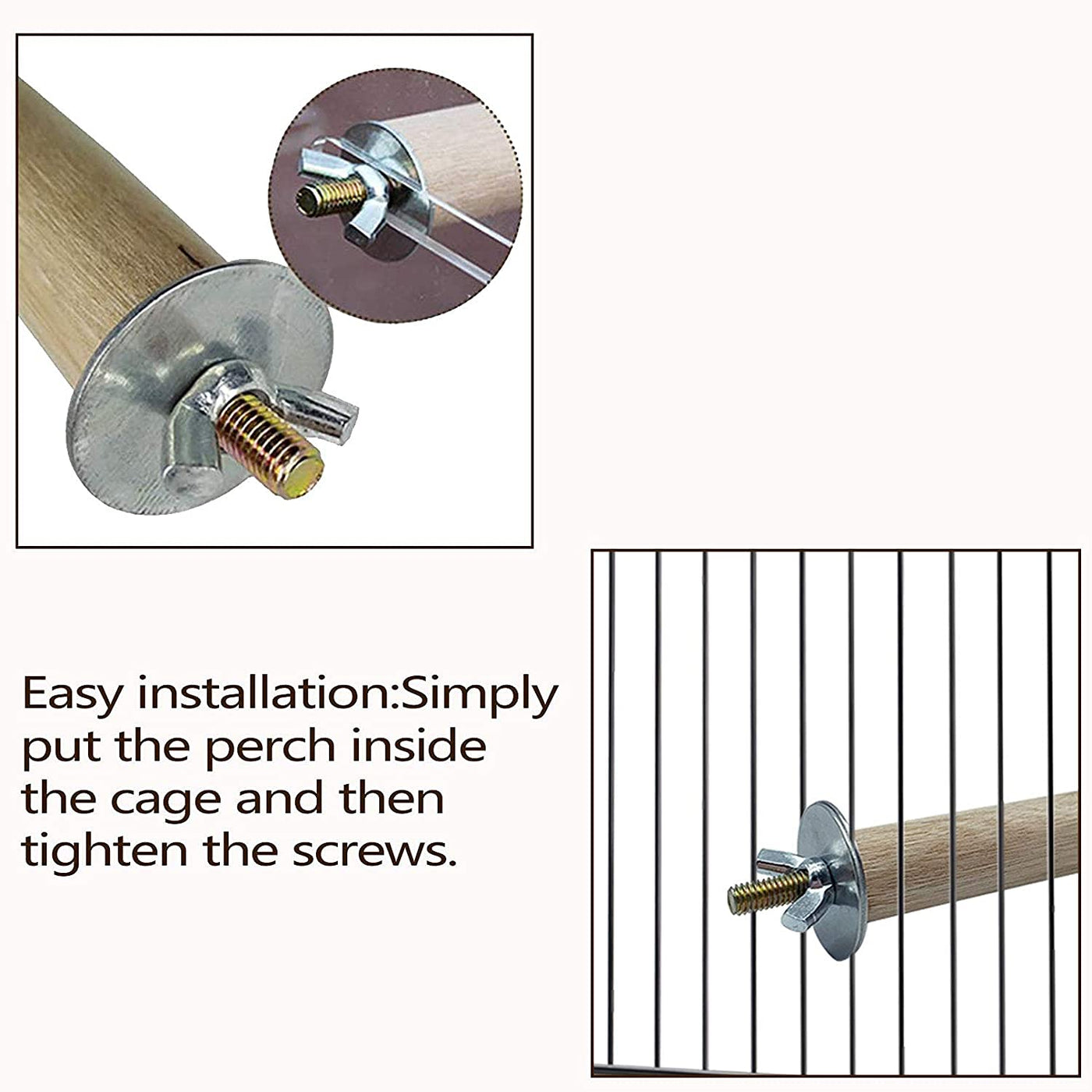 Easy installation:Simply put the perch inside the cage and then tighten the screws.