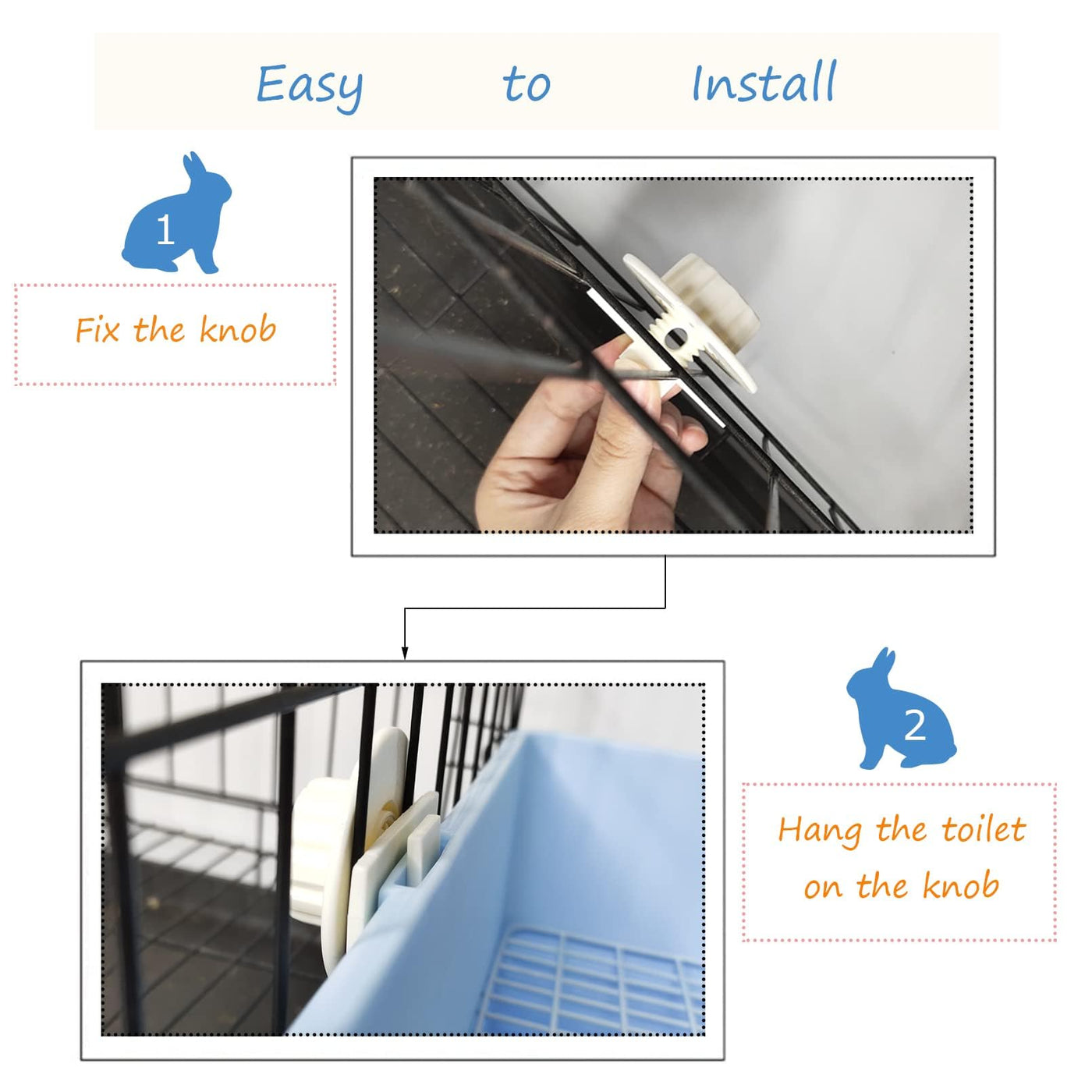 Easy to Install

1

Fix the knob

2

Hang the toilet on the knob