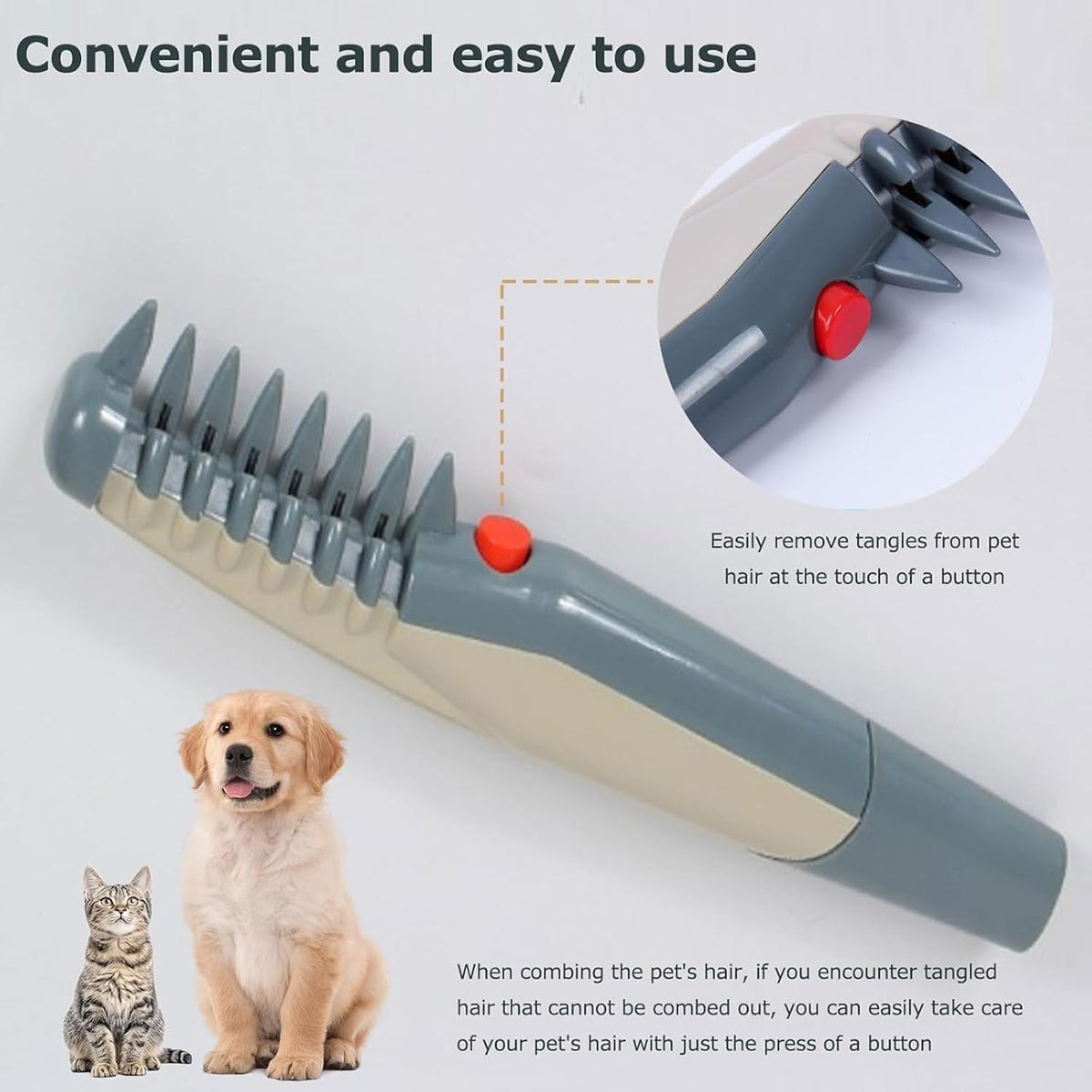 Convenient and easy to use

Easily remove tangles from pet hair at the touch of a button

When combing the pet's hair, if you encounter tangled hair that cannot be combed out, you can easily take care of your pet's hair with just the press of a button