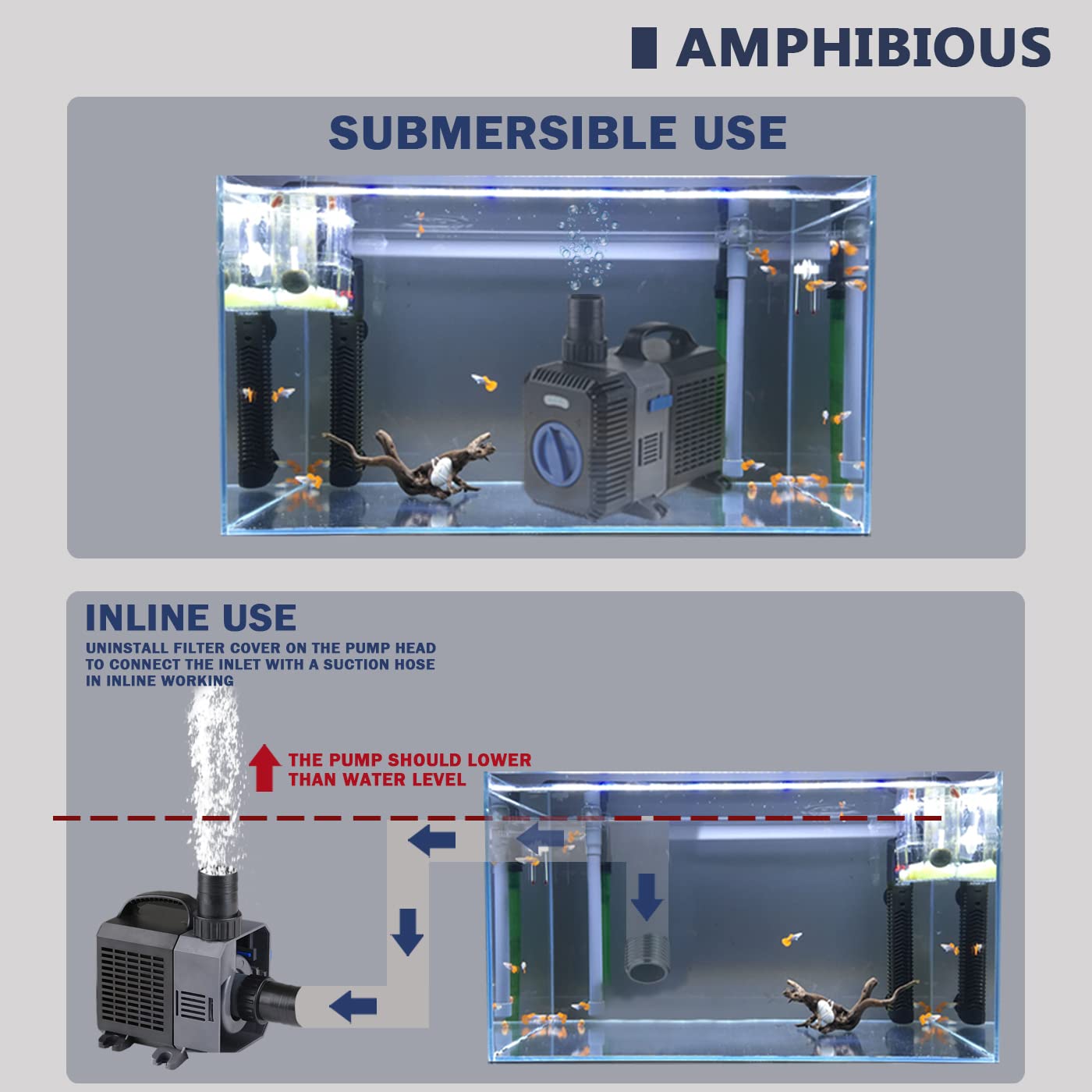 AMPHIBIOUS

SUBMERSIBLE USE

INLINE USE

UNINSTALL FILTER COVER ON THE PUMP HEAD TO CONNECT THE INLET WITH A SUCTION HOSE IN INLINE WORKING

THE PUMP SHOULD LOWER THAN WATER LEVEL