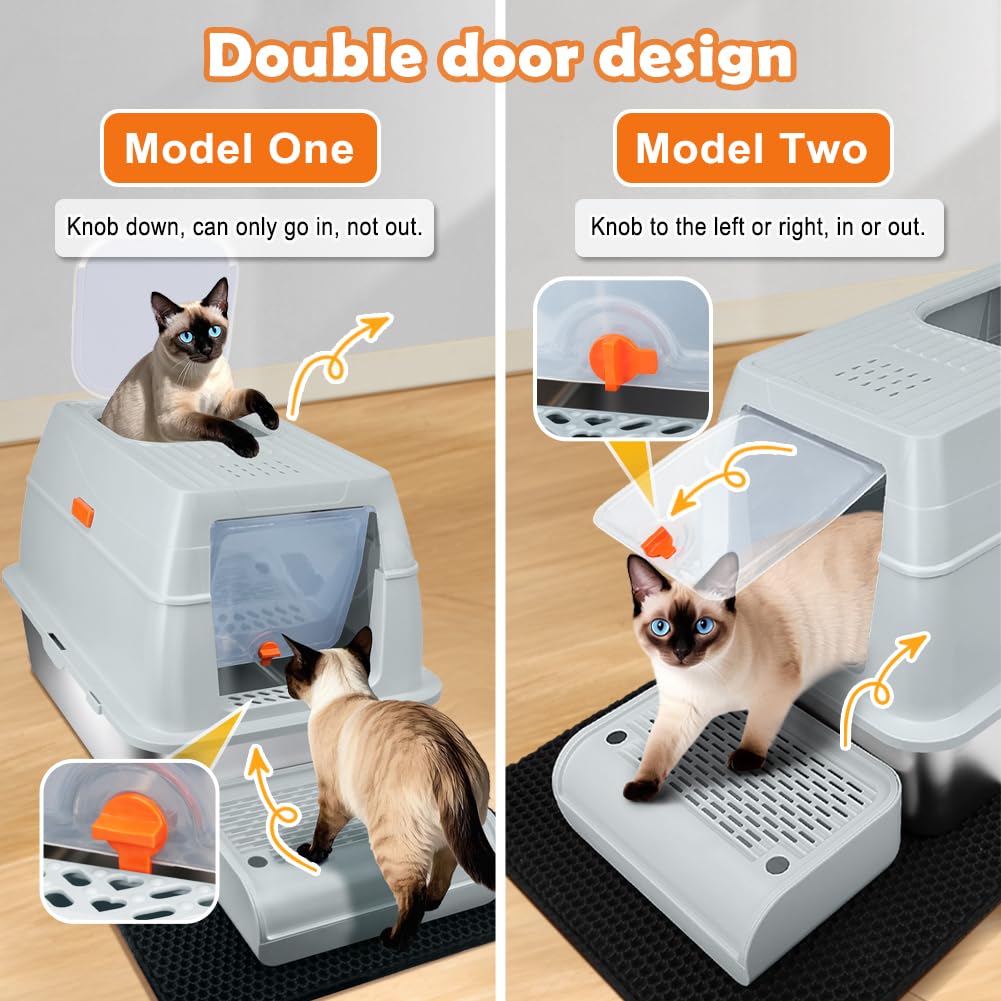 Double door design

Model One

Knob down, can only go in, not out.

Model Two

Knob to the left or right, in or out.