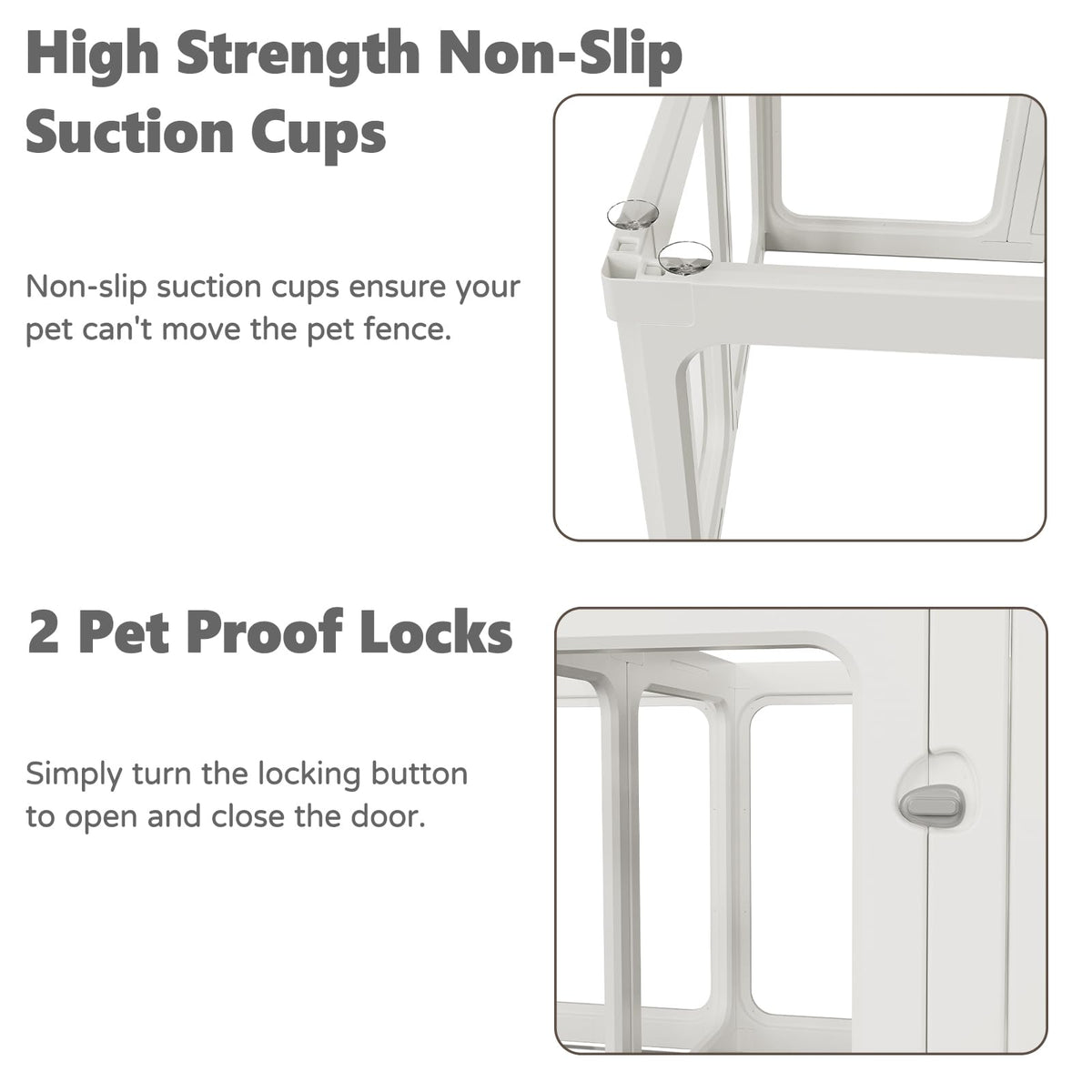 High Strength Non-Slip Suction Cups

Non-slip suction cups ensure your pet can't move the pet fence.

2 Pet Proof Locks

Simply turn the locking button to open and close the door.