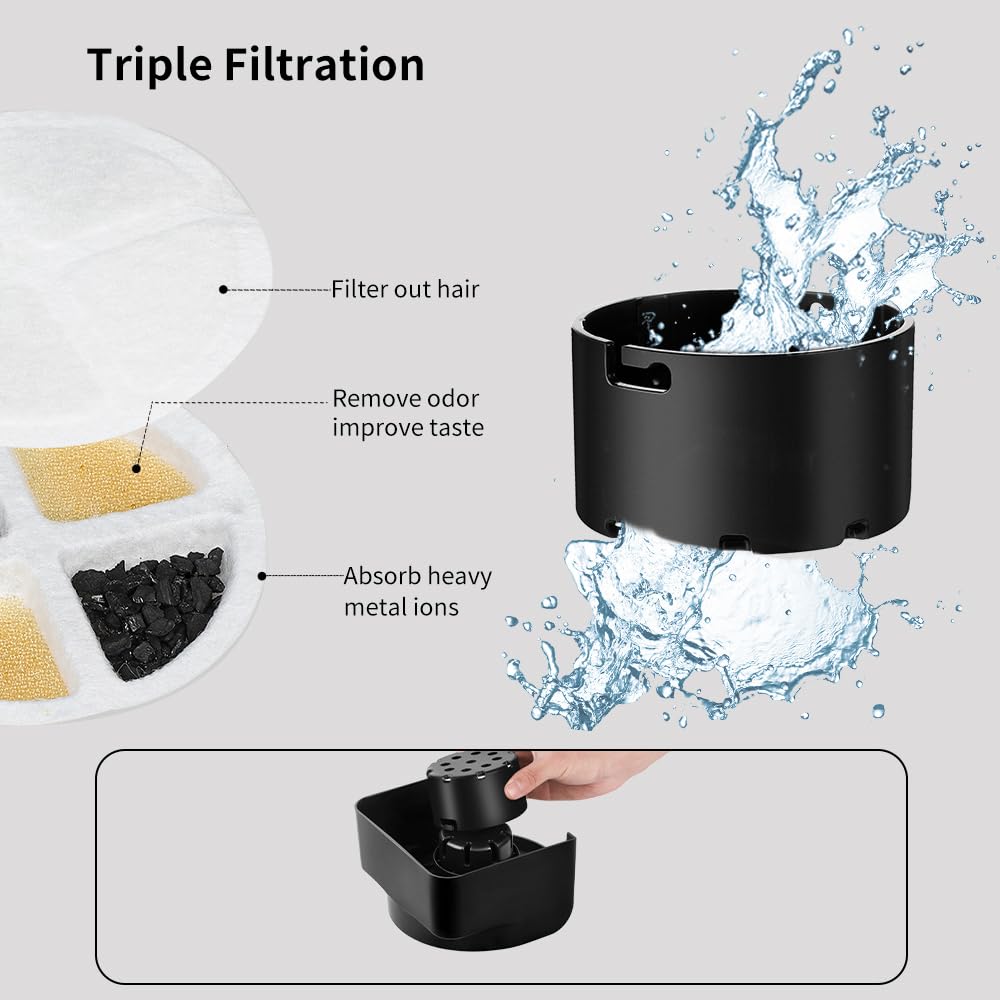 Triple Filtration

Filter out hair

Remove odor improve taste

Absorb heavy metal ions