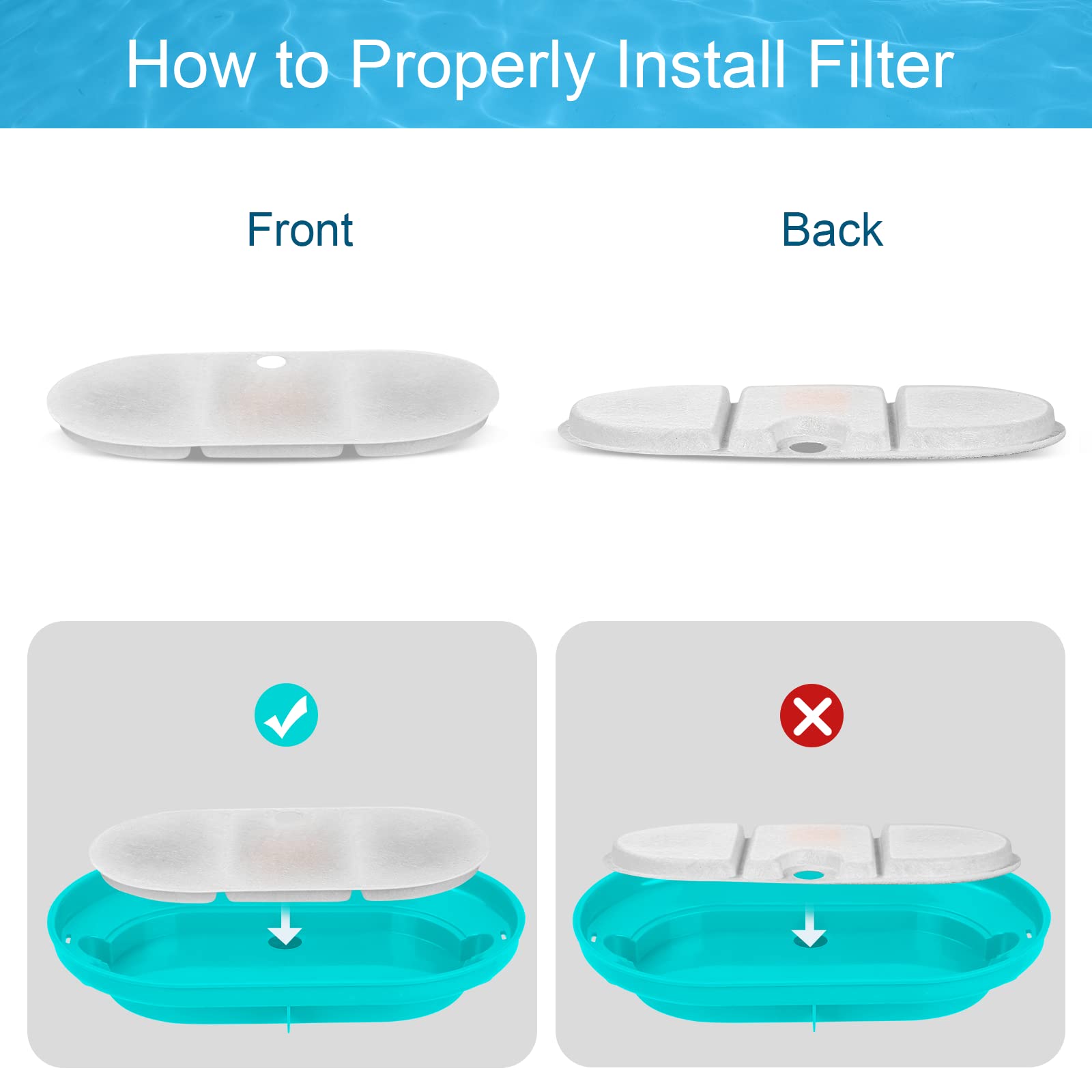 How to Properly Install Filter

Front

Back