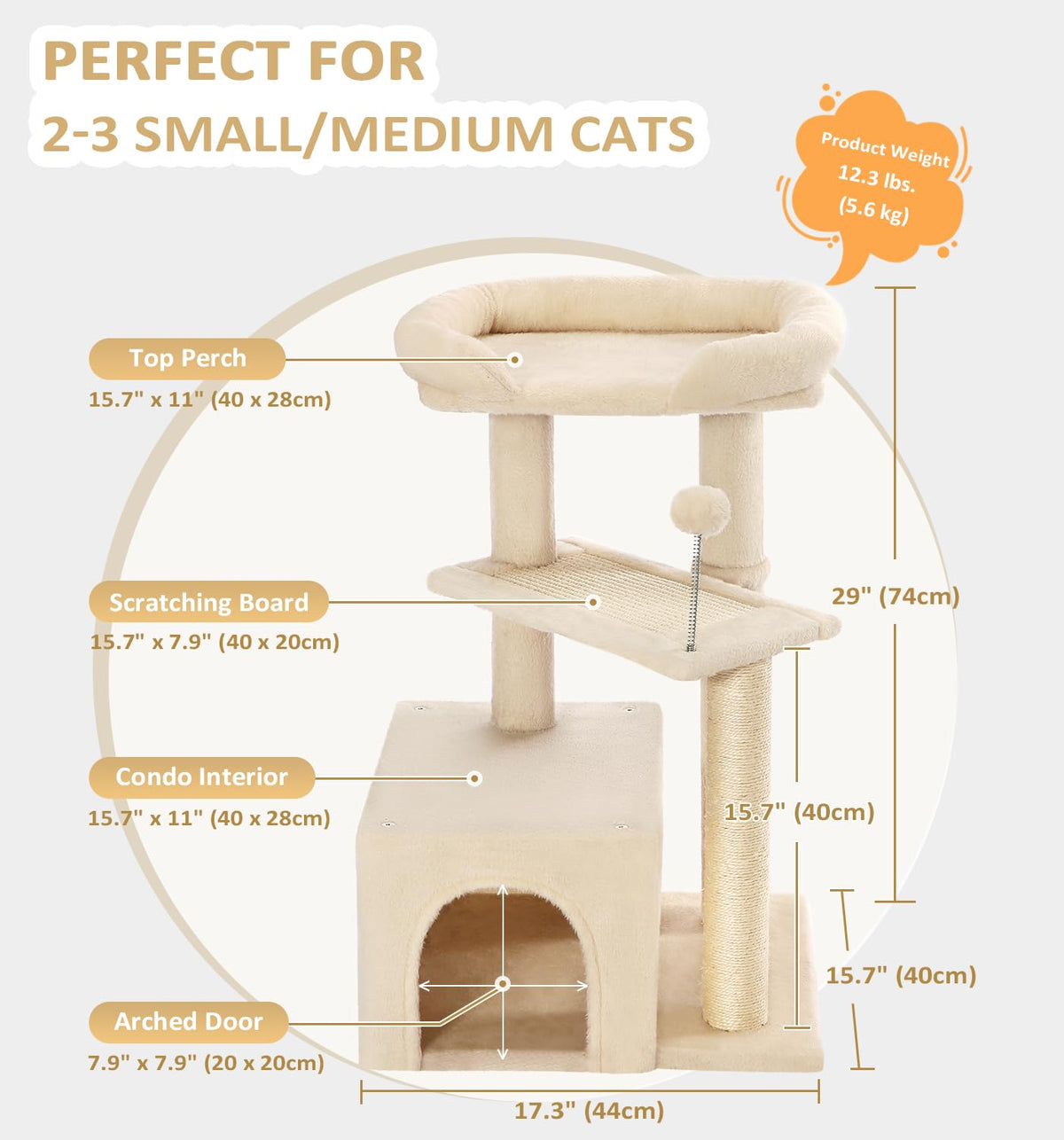 PERFECT FOR
2-3 SMALL/MEDIUM CATS

Product Weight
12.3 lbs.
(5.6 kg)

Top Perch
15.7" x 11" (40 x 28cm)

Scratching Board
15.7" x 7.9" (40 x 20cm)

Condo Interior
15.7" x 11" (40 x 28cm)

Arched Door
7.9" x 7.9" (20 x 20cm)

29" (74cm)

15.7" (40cm)

15.7" (40cm)

17.3" (44cm)