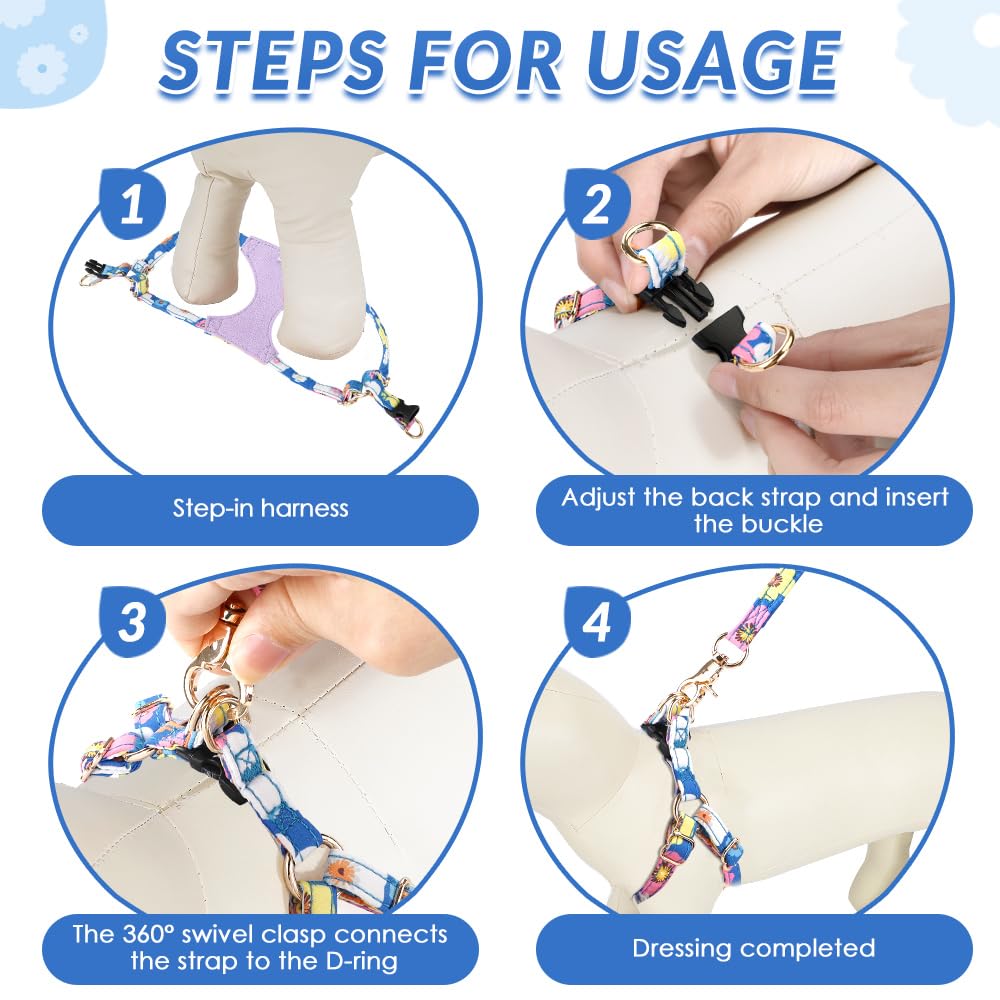 STEPS FOR USAGE

1

Step-in harness

2

Adjust the back strap and insert the buckle

3

The 360° swivel clasp connects the strap to the D-ring

4

Dressing completed