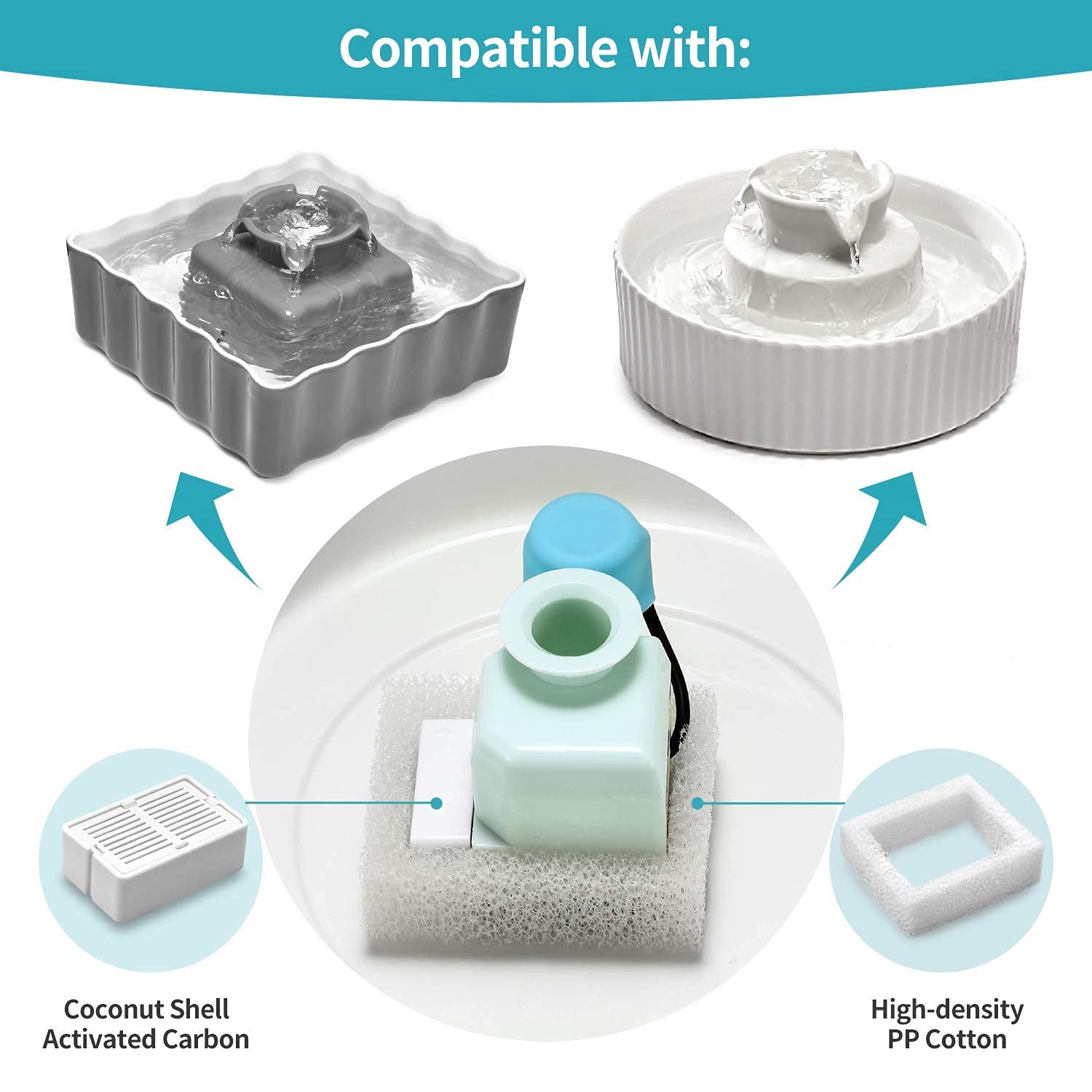 Compatible with:

Coconut Shell Activated Carbon

High-density PP Cotton