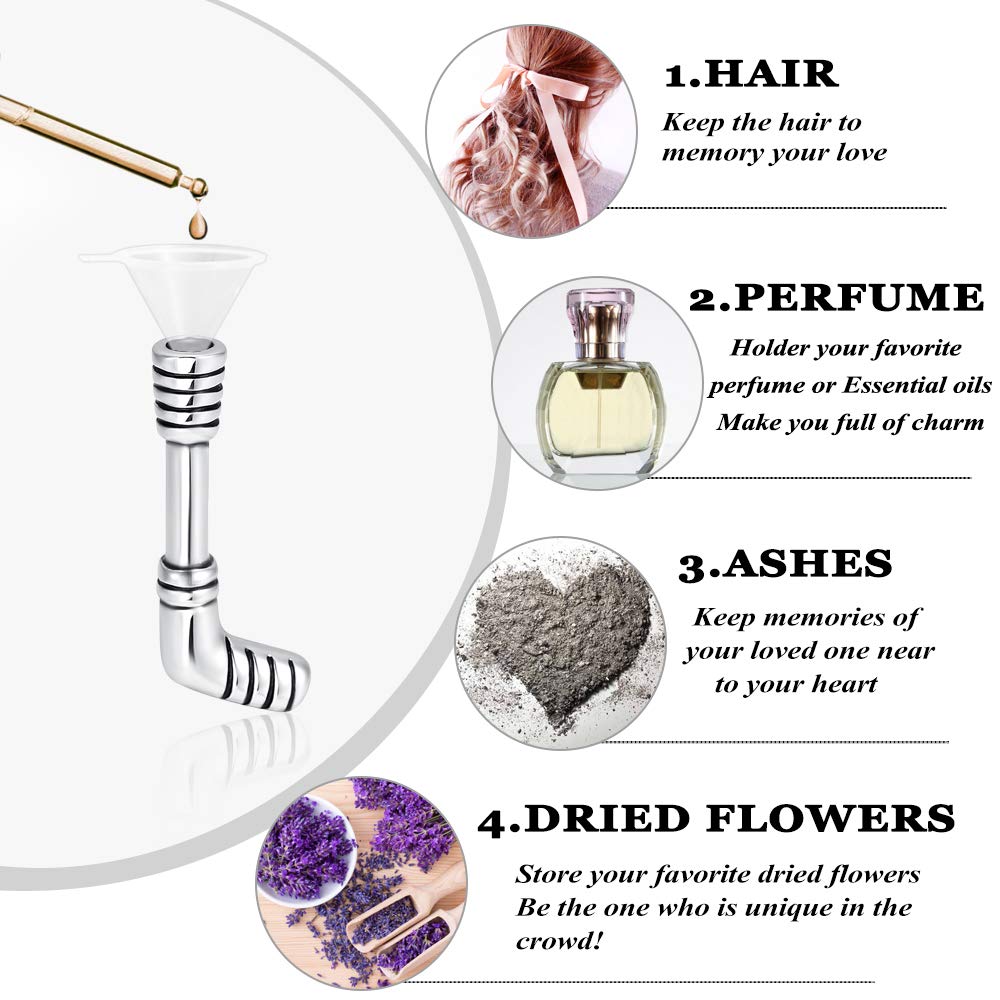 1.HAIR
Keep the hair to memory your love

2.PERFUME
Holder your favorite perfume or Essential oils Make you full of charm

3.ASHES
Keep memories of your loved one near to your heart

4.DRIED FLOWERS
Store your favorite dried flowers Be the one who is unique in the crowd!