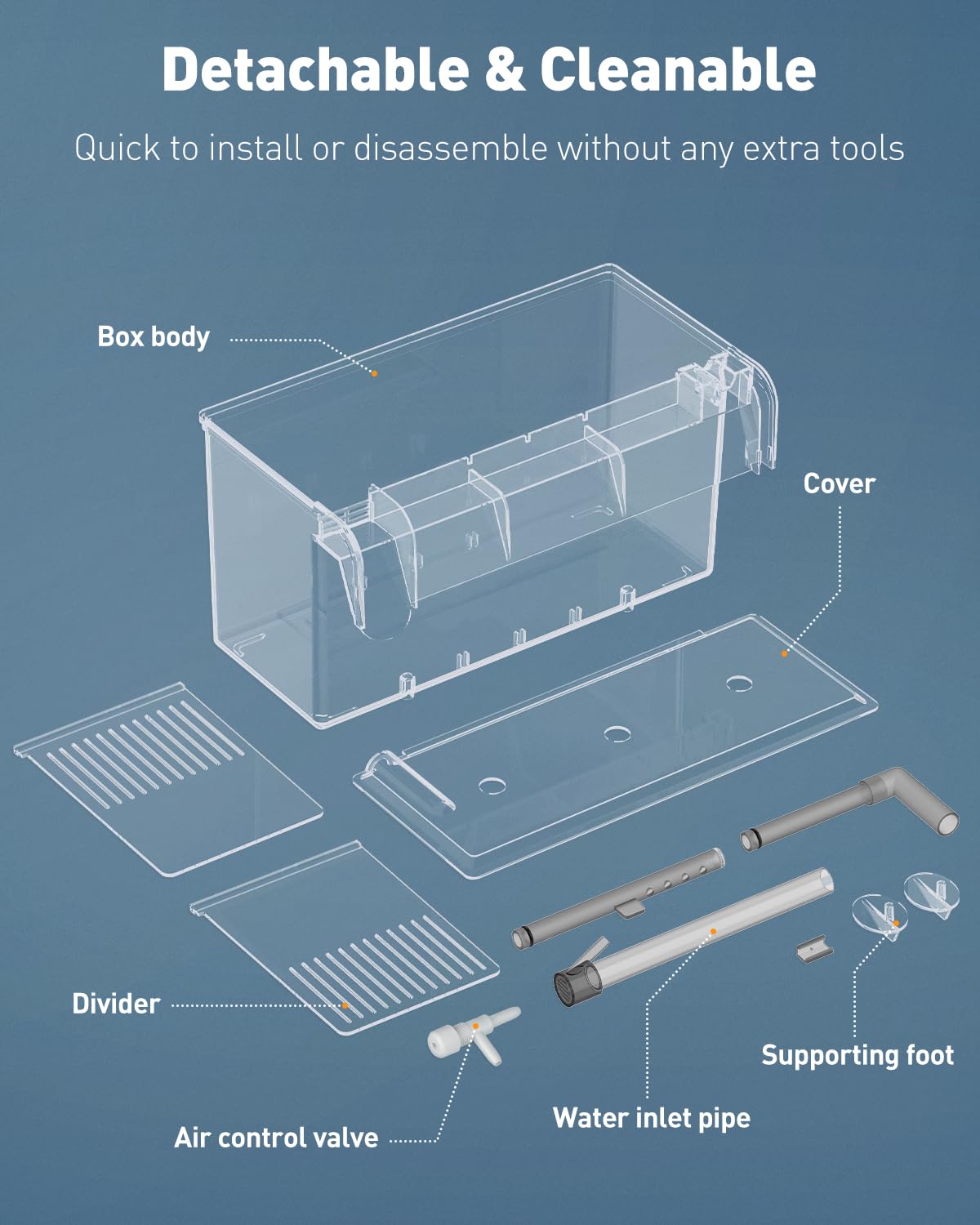 Detachable & Cleanable

Quick to install or disassemble without any extra tools

Box body

Cover

Divider

Supporting foot

Water inlet pipe

Air control valve