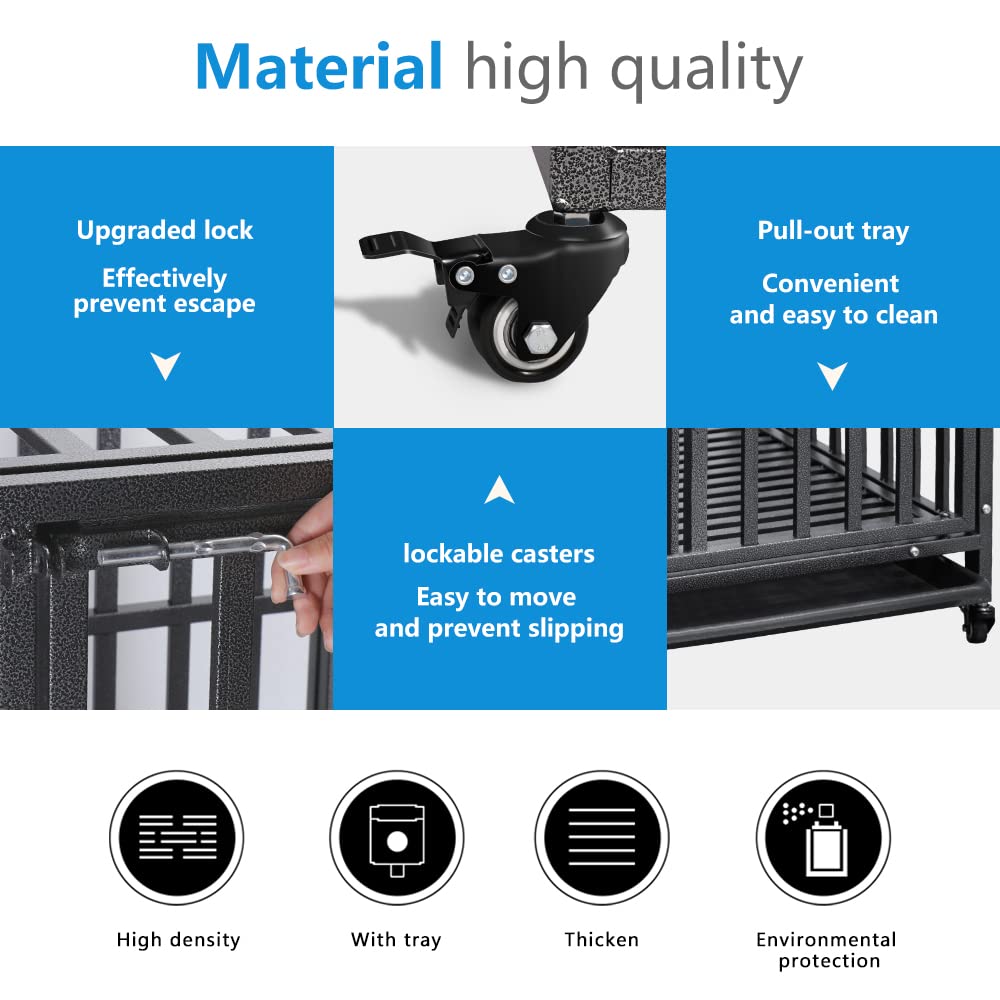 Material high quality

Upgraded lock

Effectively prevent escape

Pull-out tray

Convenient and easy to clean

lockable casters

Easy to move and prevent slipping

High density

With tray

Thicken

Environmental protection