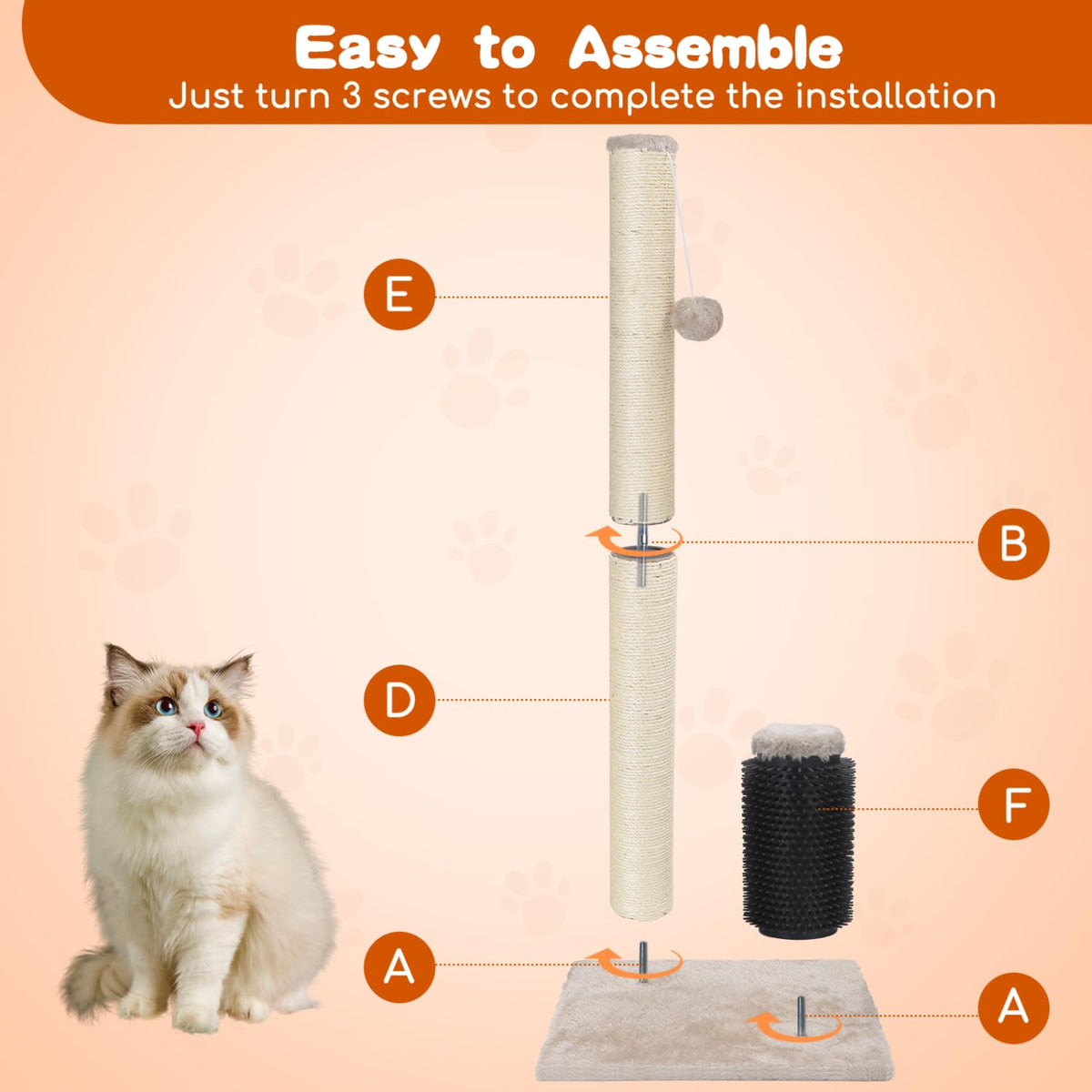 Easy to Assemble
Just turn 3 screws to complete the installation

E

B

D

F

A

A