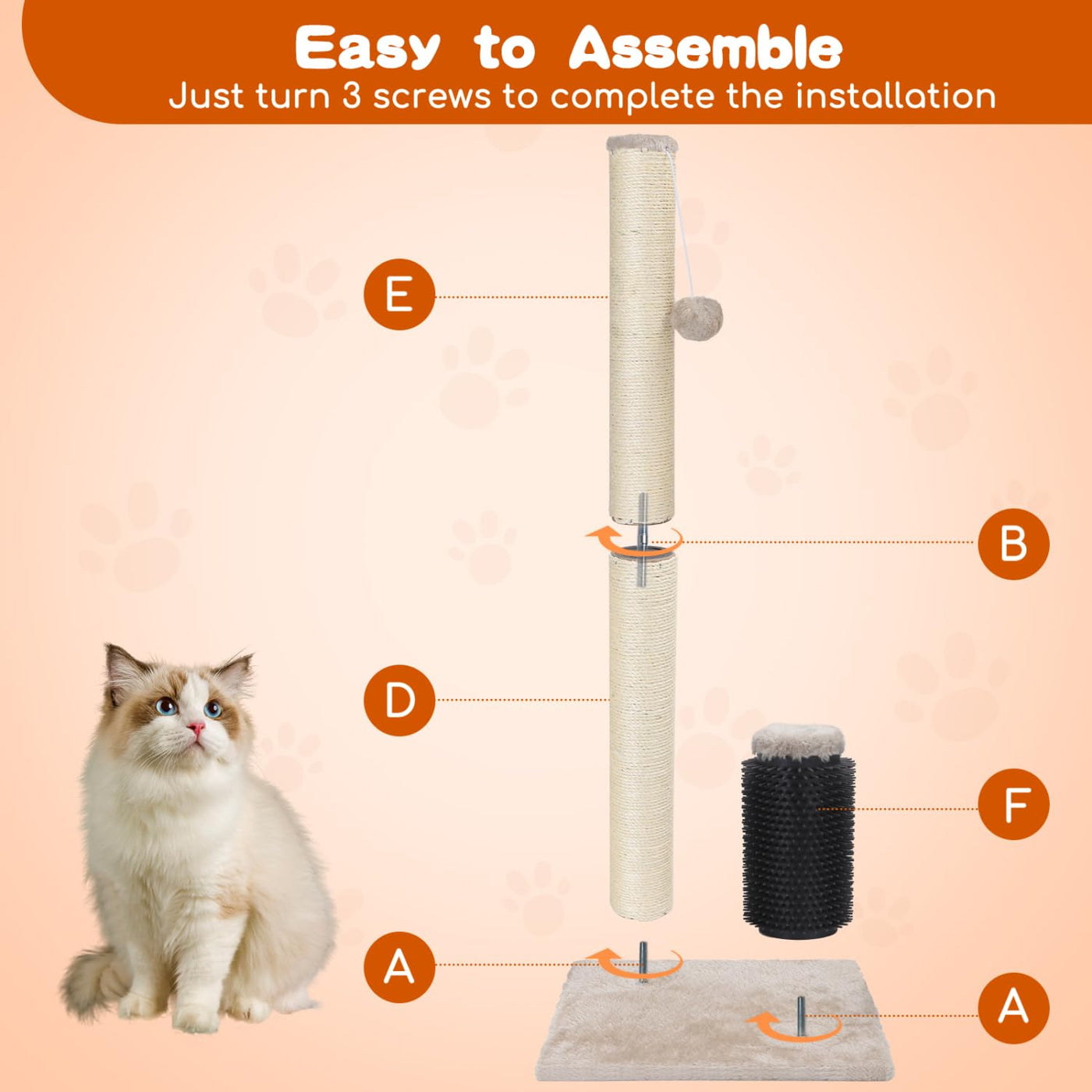 Easy to Assemble
Just turn 3 screws to complete the installation

E

B

D

F

A

A