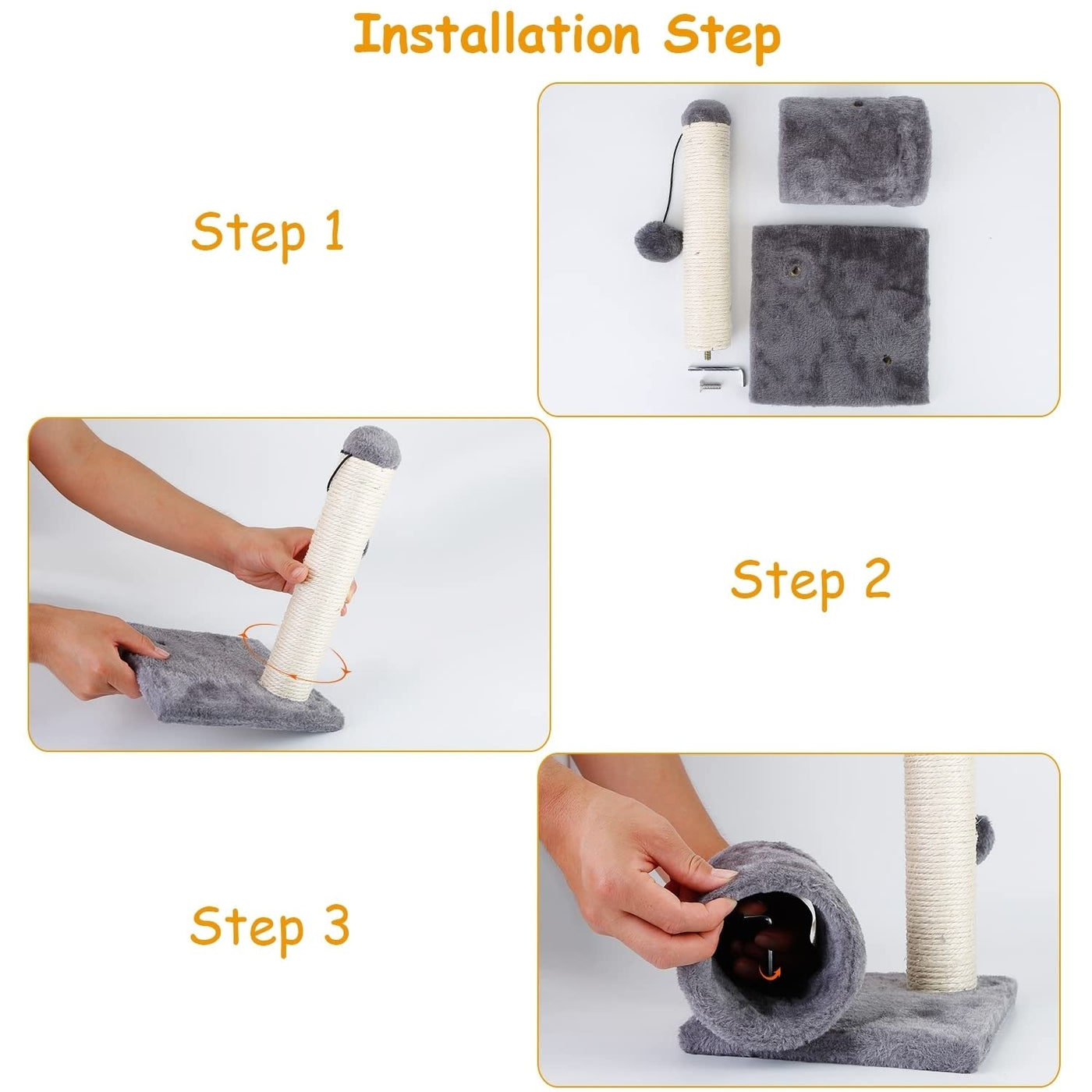 Installation Step

Step 1

Step 2

Step 3