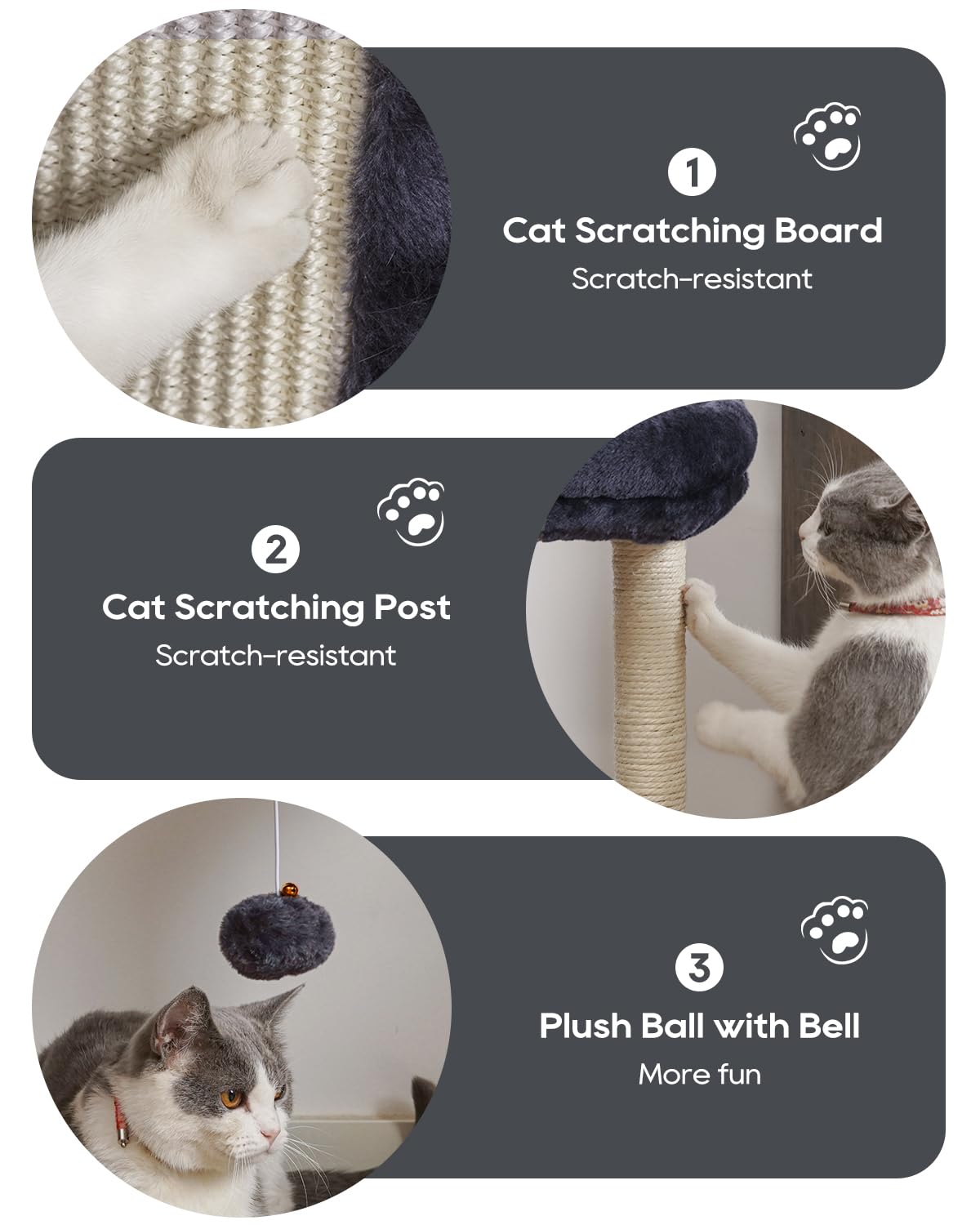 1
Cat Scratching Board
Scratch-resistant

2
Cat Scratching Post
Scratch-resistant

3
Plush Ball with Bell
More fun